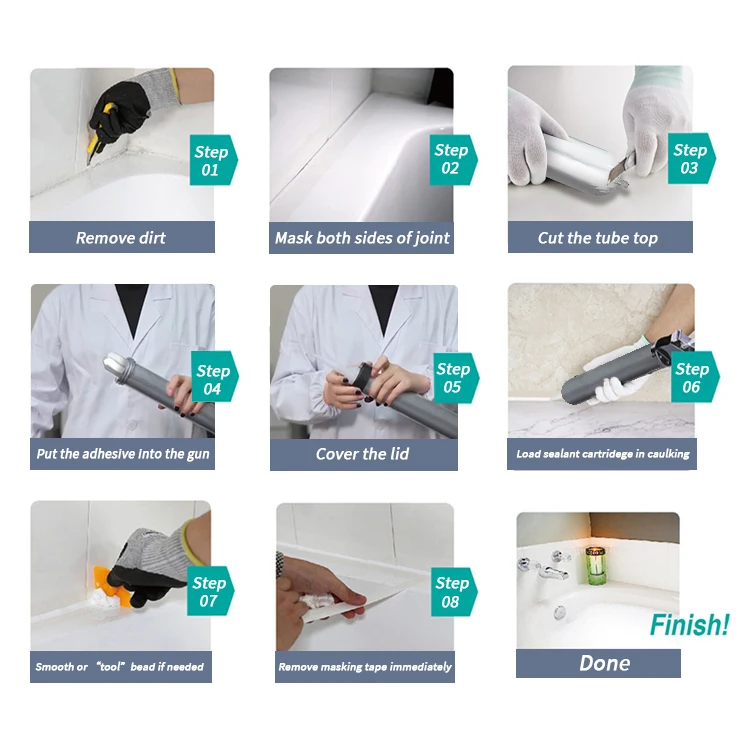 Step 01
Remove dirt

Step 02
Mask both sides of joint

Step 03
Cut the tube top

Step 04
Put the adhesive into the gun

Step 05
Cover the lid

Step 06
Load sealant cartridege in caulking

Step 07
Smooth or "tool" bead if needed

Step 08
Remove masking tape immediately

Finish!
Done