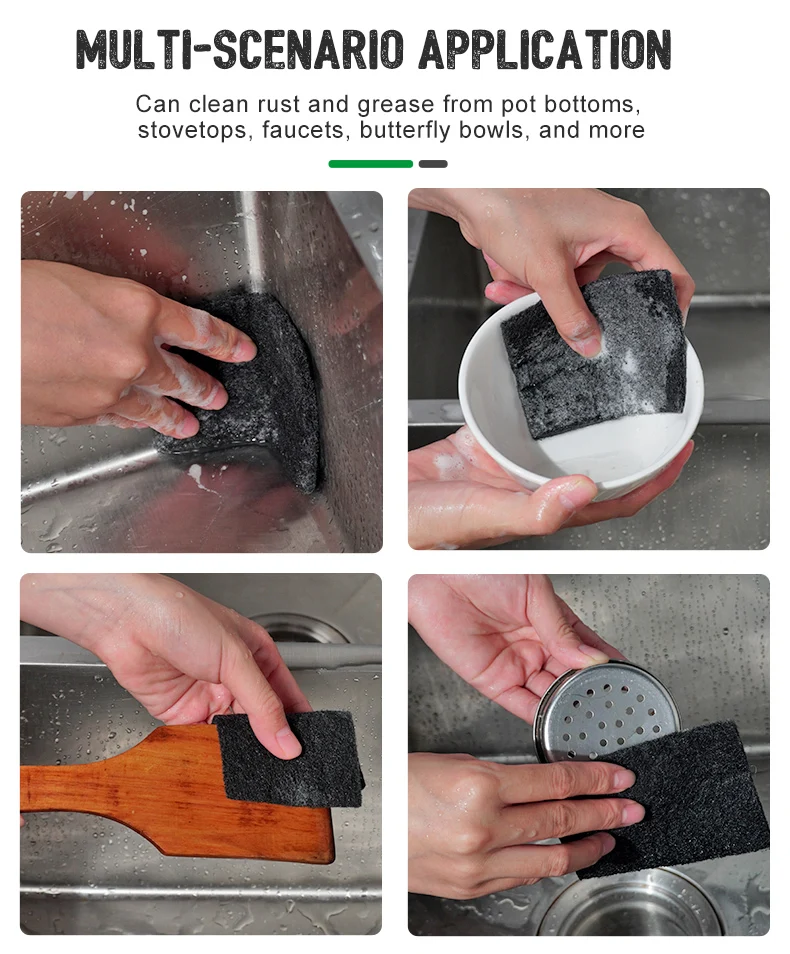 MULTI-SCENARIO APPLICATION

Can clean rust and grease from pot bottoms, stovetops, faucets, butterfly bowls, and more