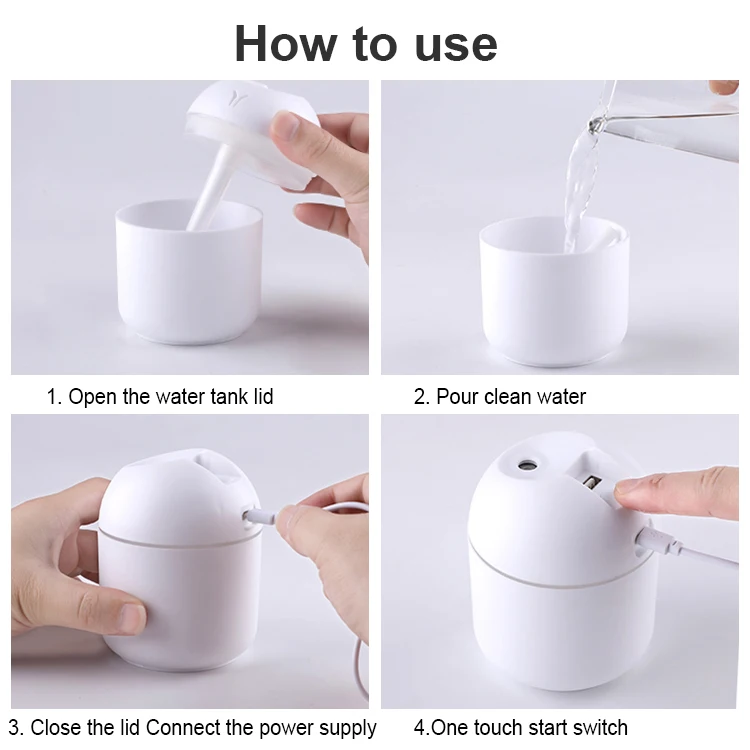 How to use

1. Open the water tank lid

2. Pour clean water

3. Close the lid Connect the power supply

4.One touch start switch