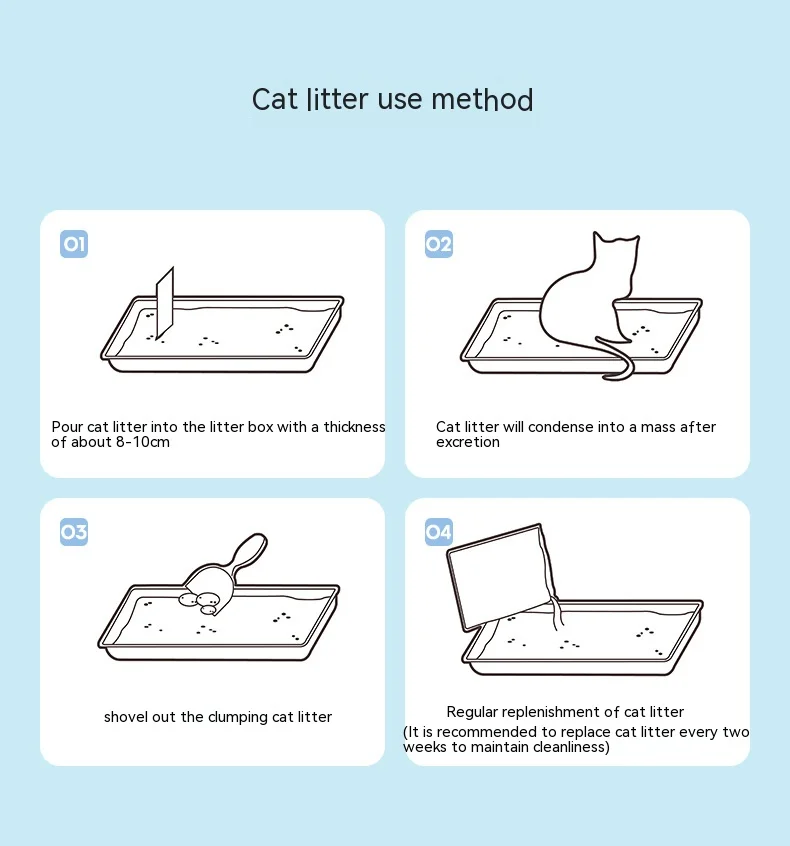 Cat litter use method

01

Pour cat litter into the litter box with a thickness of about 8-10cm

02

Cat litter will condense into a mass after excretion

03

shovel out the clumping cat litter

04

Regular replenishment of cat litter
(It is recommended to replace cat litter every two weeks to maintain cleanliness)