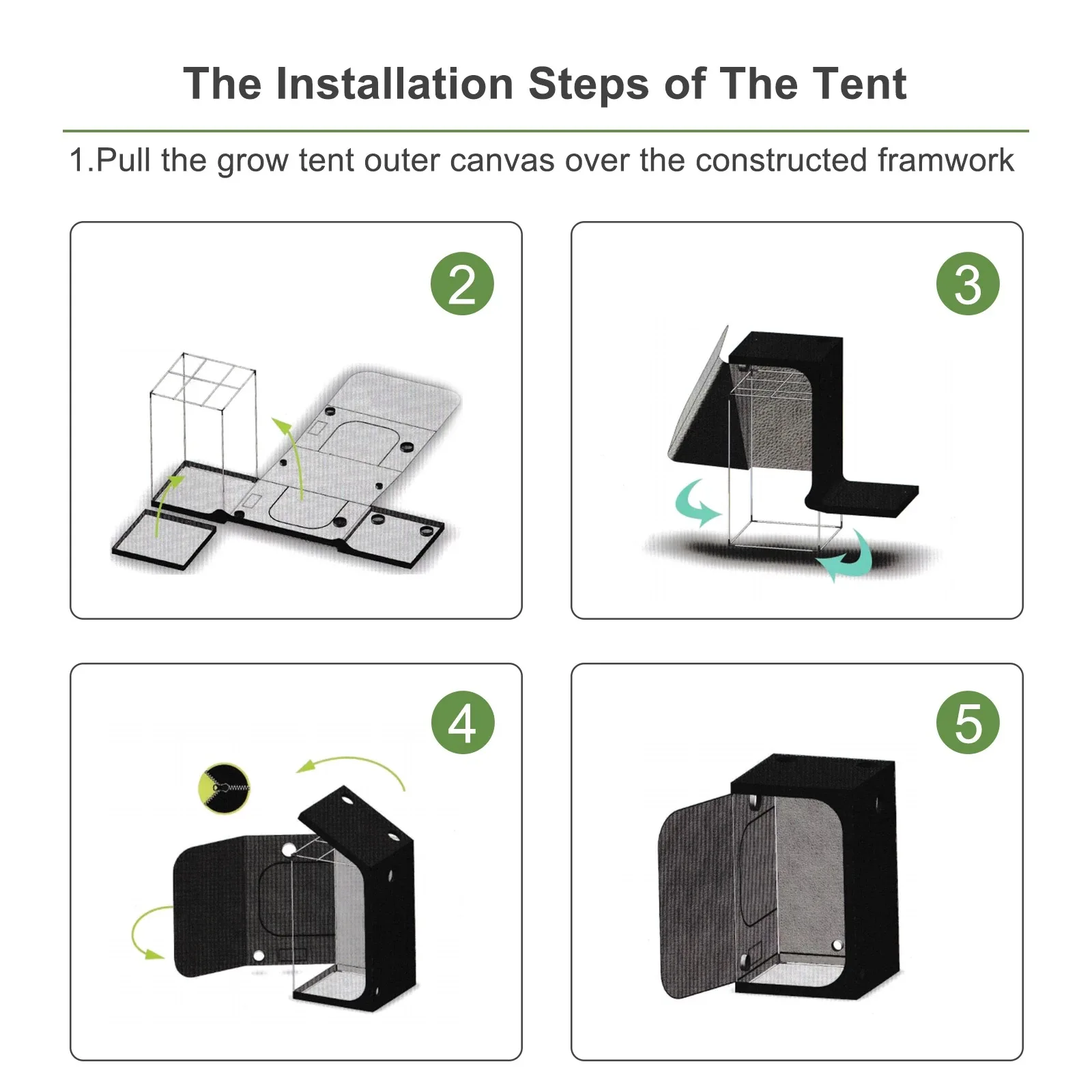 The Installation Steps of The Tent

1.Pull the grow tent outer canvas over the constructed framwork

2

3

4

5