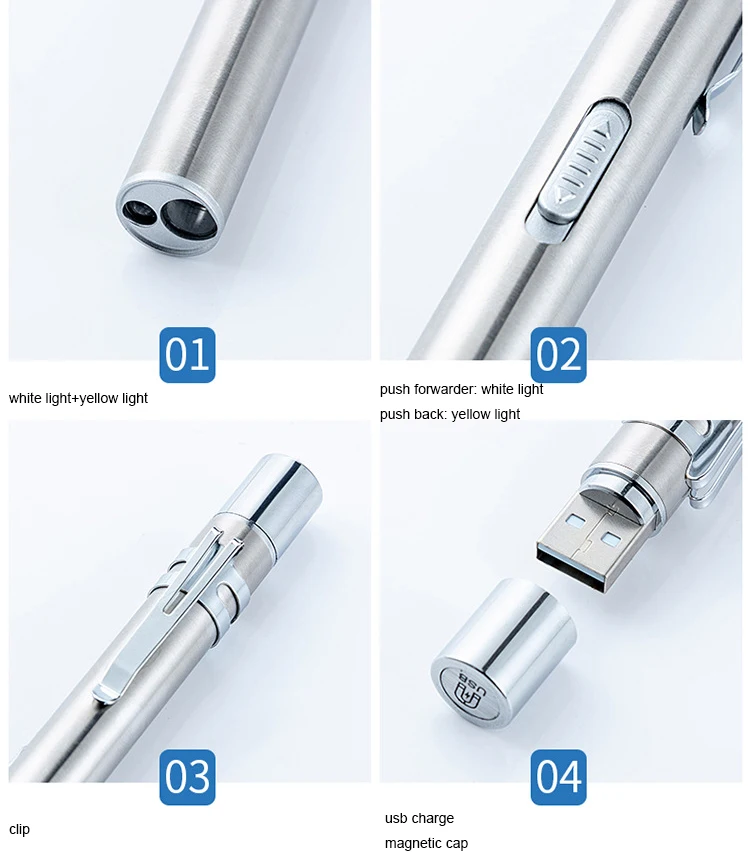 01

white light+yellow light

02

push forwarder: white light
push back: yellow light

03

clip

USB

04

usb charge
magnetic cap