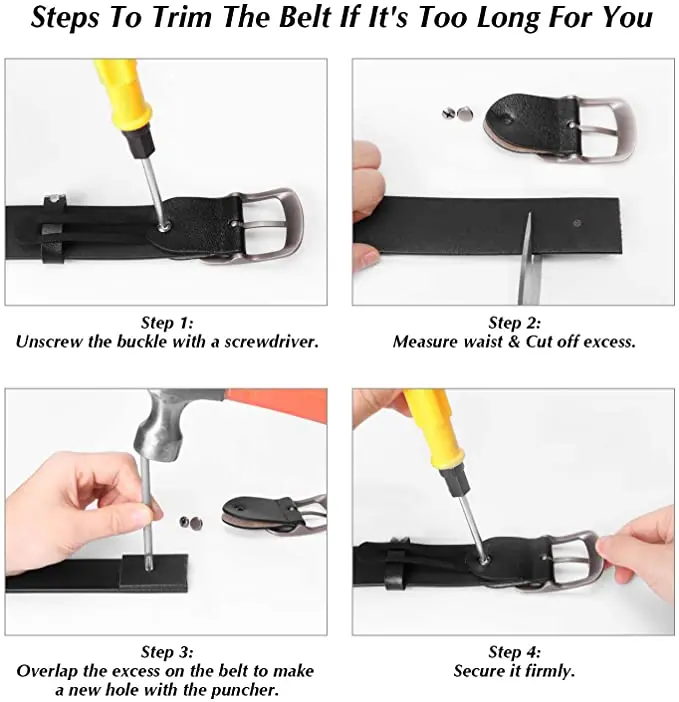 Steps To Trim The Belt If It's Too Long For You

Step 1:
Unscrew the buckle with a screwdriver.

Step 2:
Measure waist & Cut off excess.

Step 3:
Overlap the excess on the belt to make a new hole with the puncher.

Step 4:
Secure it firmly.