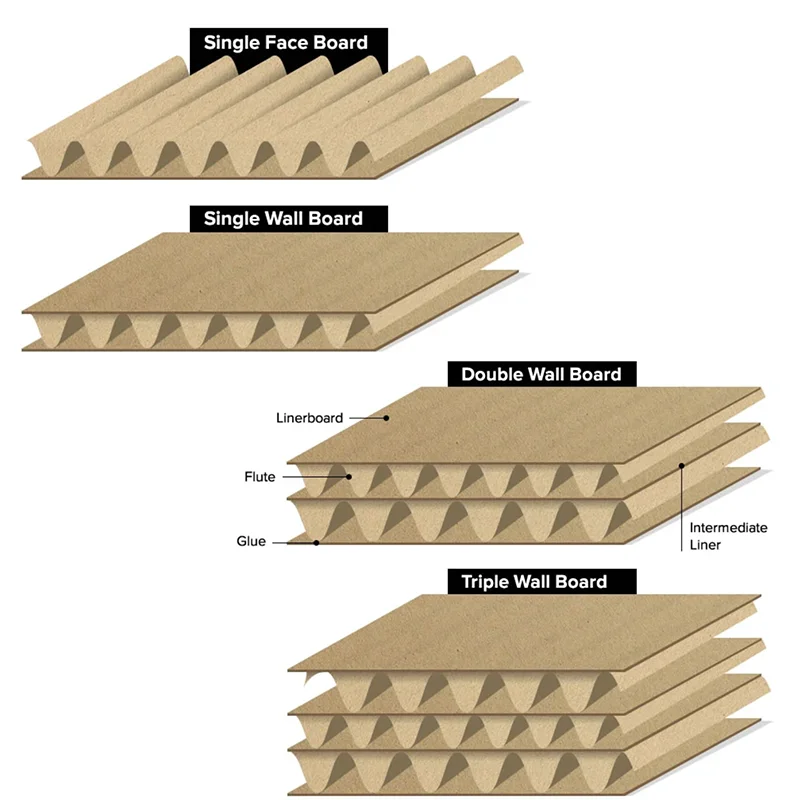 Single Face Board

Single Wall Board

Double Wall Board

Linerboard

Flute

Glue

Intermediate Liner

Triple Wall Board