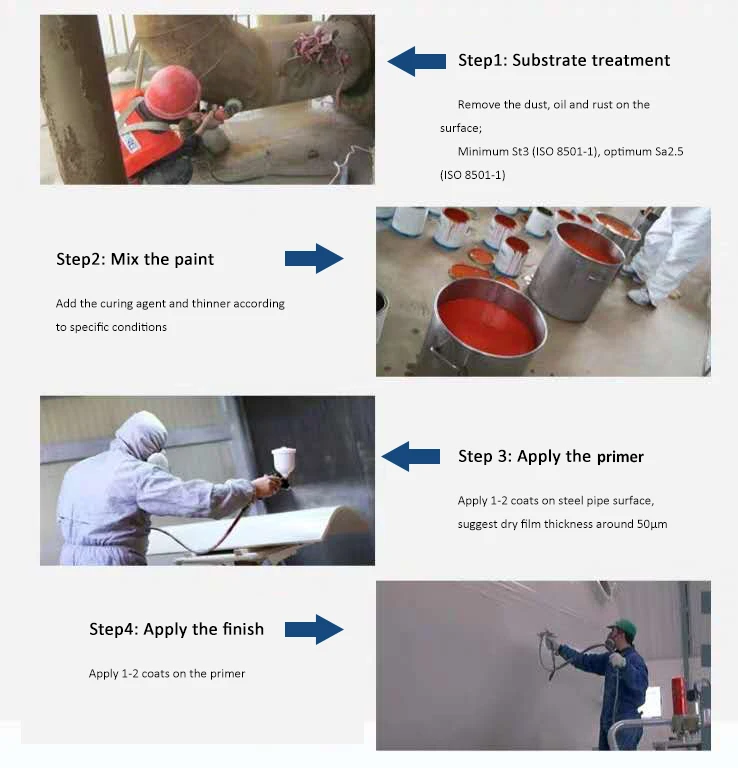 Step1: Substrate treatment

Remove the dust, oil and rust on the surface;

Minimum St3 (ISO 8501-1), optimum Sa2.5 (ISO 8501-1)

Step2: Mix the paint

Add the curing agent and thinner according to specific conditions

Step 3: Apply the primer

Apply 1-2 coats on steel pipe surface, suggest dry film thickness around 50μm

Step4: Apply the finish

Apply 1-2 coats on the primer