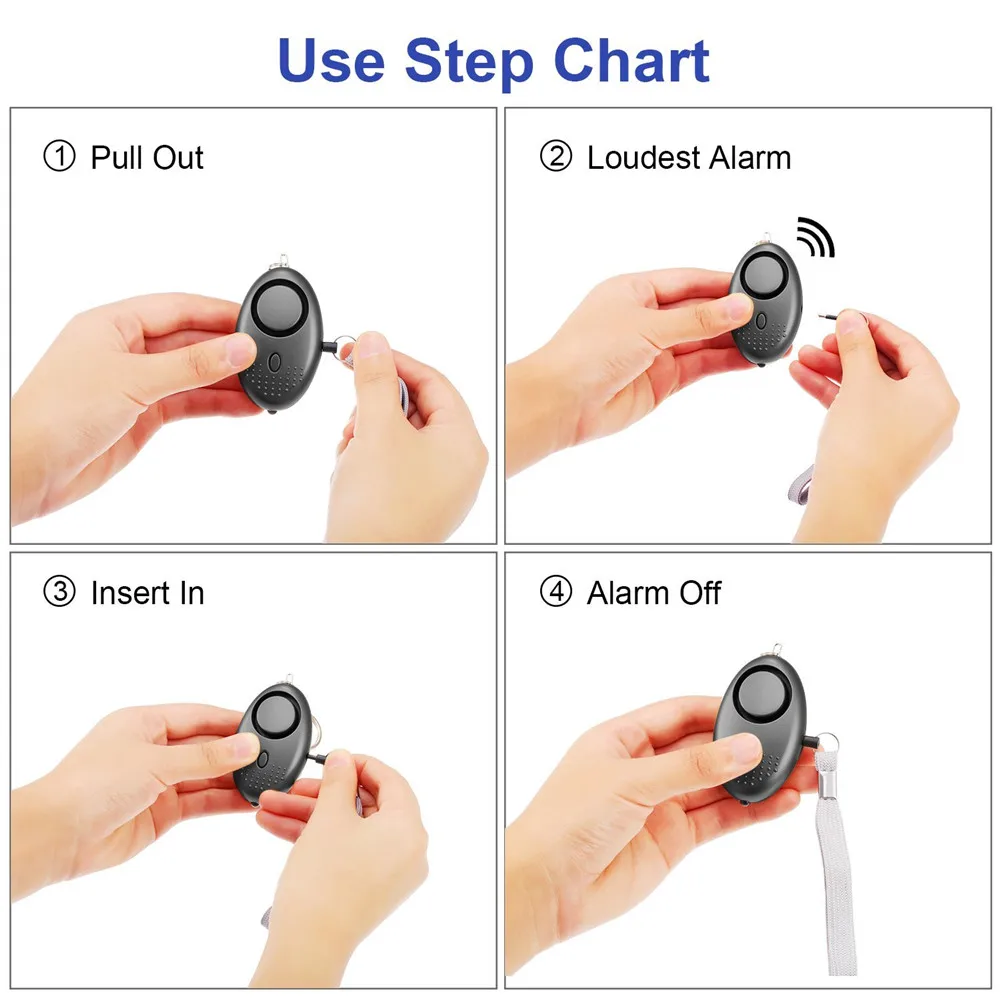 Use Step Chart

① Pull Out

② Loudest Alarm

③ Insert In

④ Alarm Off