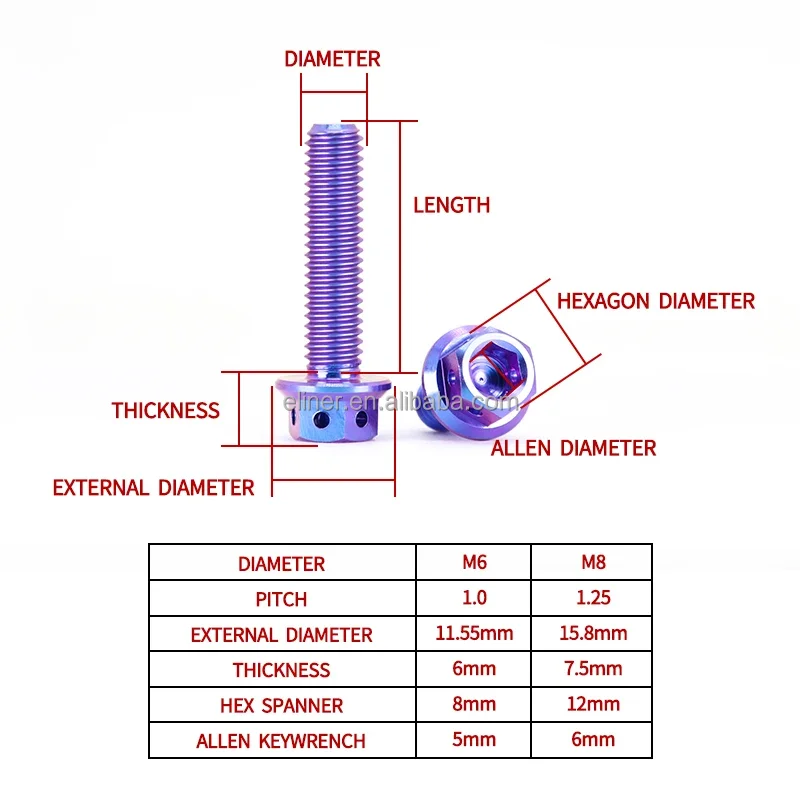 DIAMETER

LENGTH

HEXAGON DIAMETER

THICKNESS

eliner.en.alibaba.com

ALLEN DIAMETER

EXTERNAL DIAMETER

| DIAMETER | M6 | M8 |
|---|---|---|
| PITCH | 1.0 | 1.25 |
| EXTERNAL DIAMETER | 11.55mm | 15.8mm |
| THICKNESS | 6mm | 7.5mm |
| HEX SPANNER | 8mm | 12mm |
| ALLEN KEYWRENCH | 5mm | 6mm |