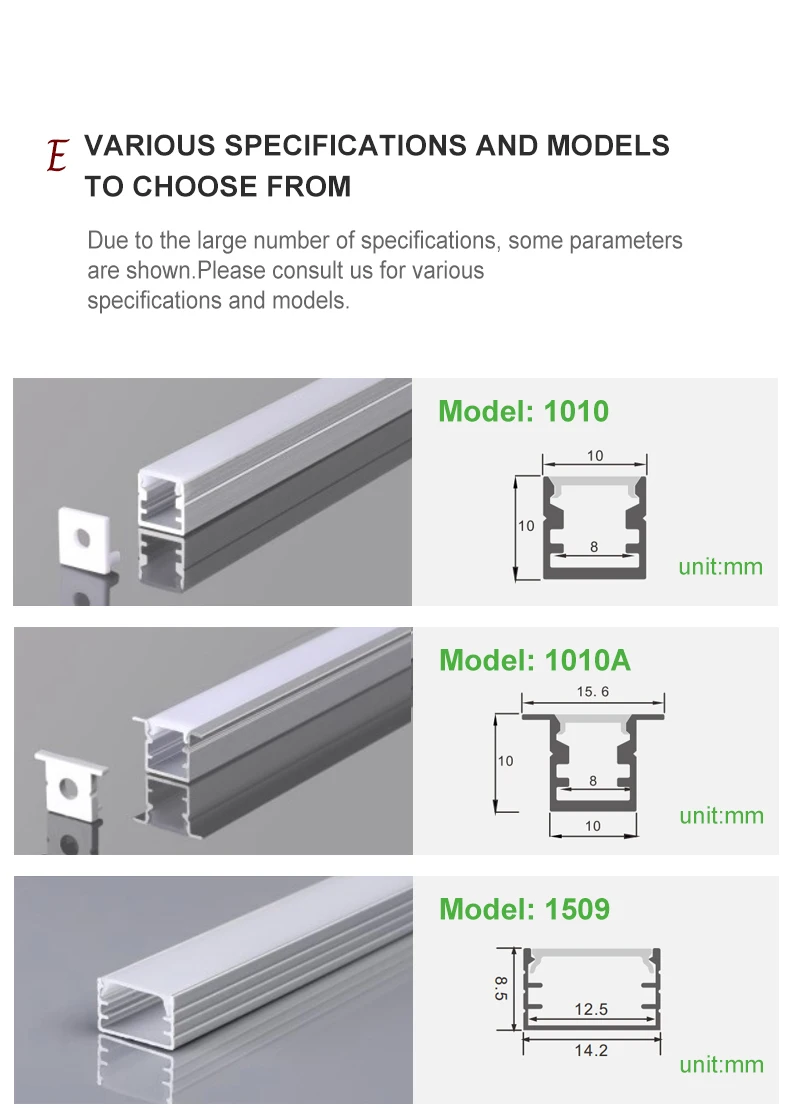 E VARIOUS SPECIFICATIONS AND MODELS TO CHOOSE FROM

Due to the large number of specifications, some parameters are shown.Please consult us for various specifications and models.

Model: 1010

10

10

8

unit:mm

Model: 1010A

15. 6

10

8

10

unit:mm

Model: 1509

8.5

12.5

14.2

unit:mm