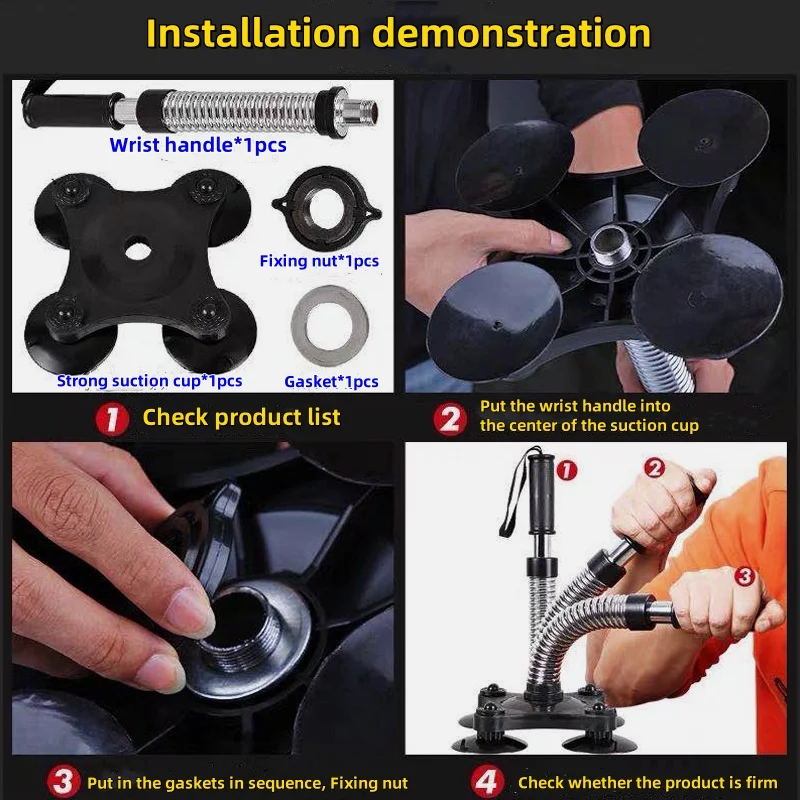 Installation demonstration

Wrist handle*1pcs

Fixing nut*1pcs

Strong suction cup*1pcs

Gasket*1pcs

1 Check product list

2 Put the wrist handle into the center of the suction cup

1

2

3

3 Put in the gaskets in sequence, Fixing nut

4 Check whether the product is firm