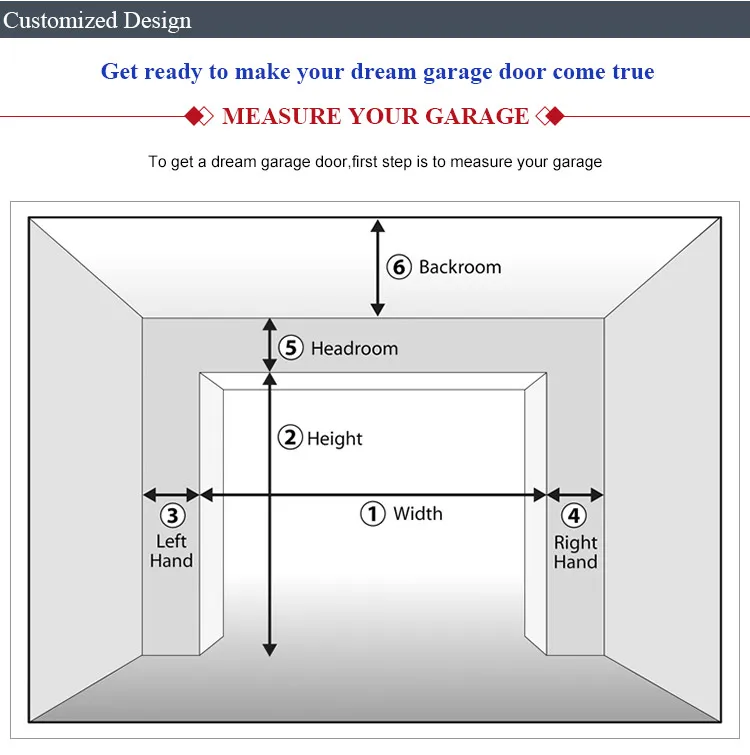 Customized Design

Get ready to make your dream garage door come true

MEASURE YOUR GARAGE

To get a dream garage door,first step is to measure your garage

⑥ Backroom

⑤ Headroom

② Height

③ Left Hand

① Width

④ Right Hand