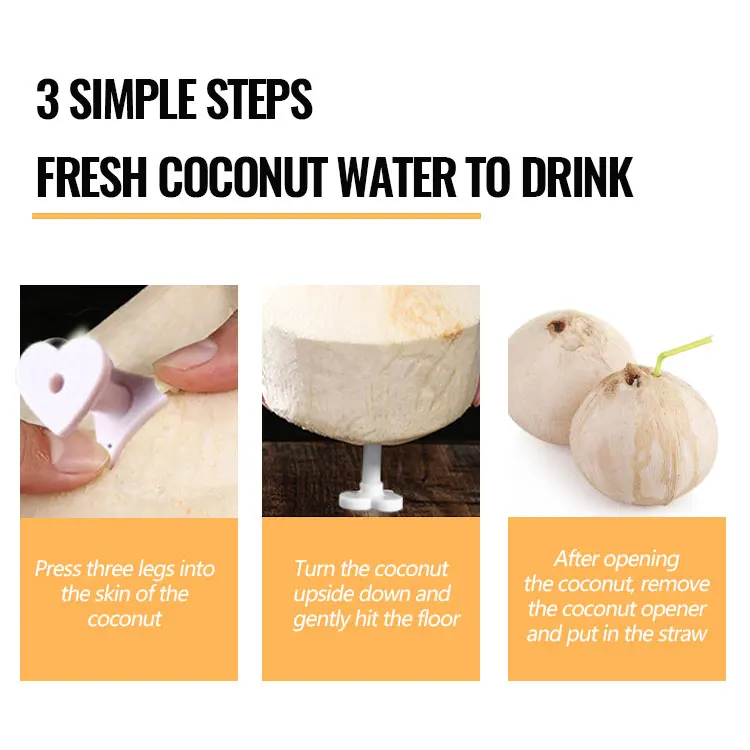 3 SIMPLE STEPS
FRESH COCONUT WATER TO DRINK

Press three legs into the skin of the coconut

Turn the coconut upside down and gently hit the floor

After opening the coconut, remove the coconut opener and put in the straw