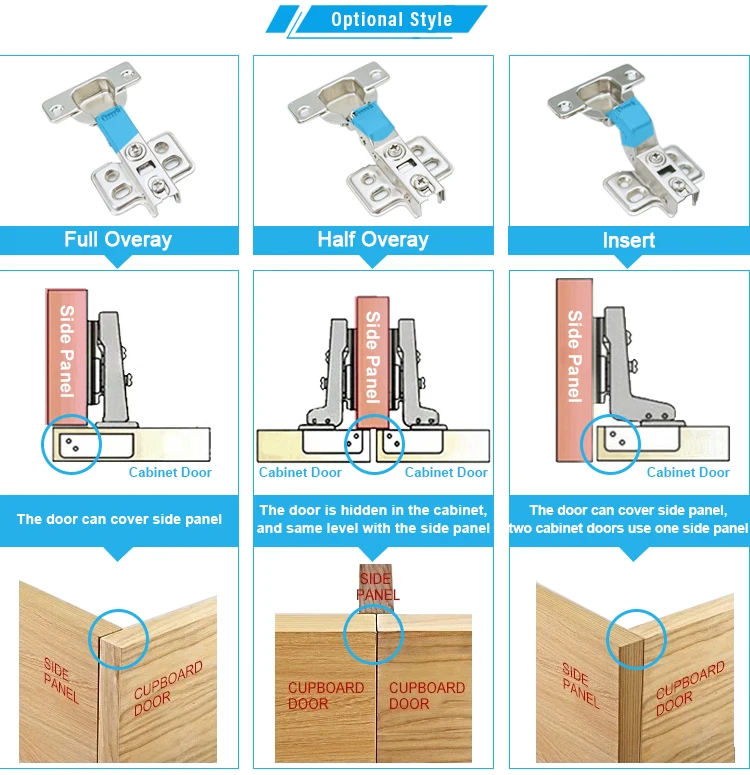 Optional Style

Full Overay

Side Panel

Cabinet Door

The door can cover side panel

SIDE PANEL

CUPBOARD DOOR

Half Overay

Side Panel

Cabinet Door

Cabinet Door

The door is hidden in the cabinet, and same level with the side panel

SIDE PANEL

CUPBOARD DOOR

CUPBOARD DOOR

Insert

Side Panel

Cabinet Door

The door can cover side panel, two cabinet doors use one side panel

SIDE PANEL

CUPBOARD DOOR