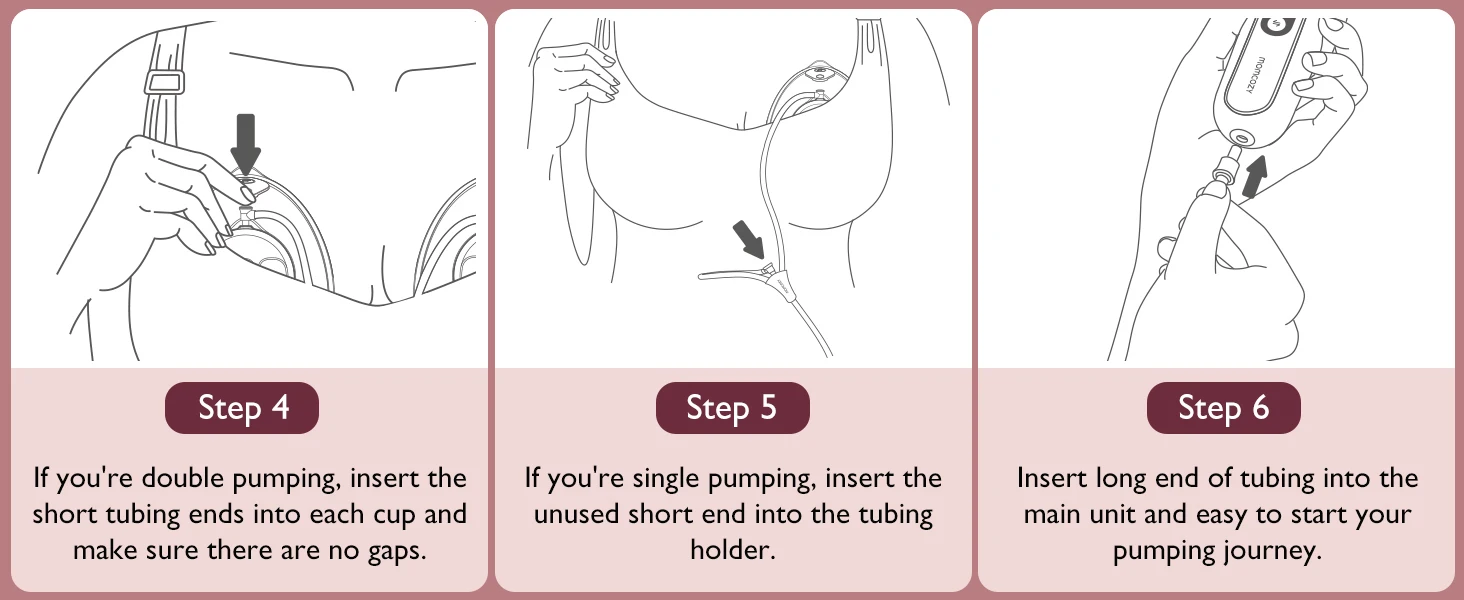 Step 4

If you're double pumping, insert the short tubing ends into each cup and make sure there are no gaps.

Step 5

If you're single pumping, insert the unused short end into the tubing holder.

momcozy

Step 6

Insert long end of tubing into the main unit and easy to start your pumping journey.