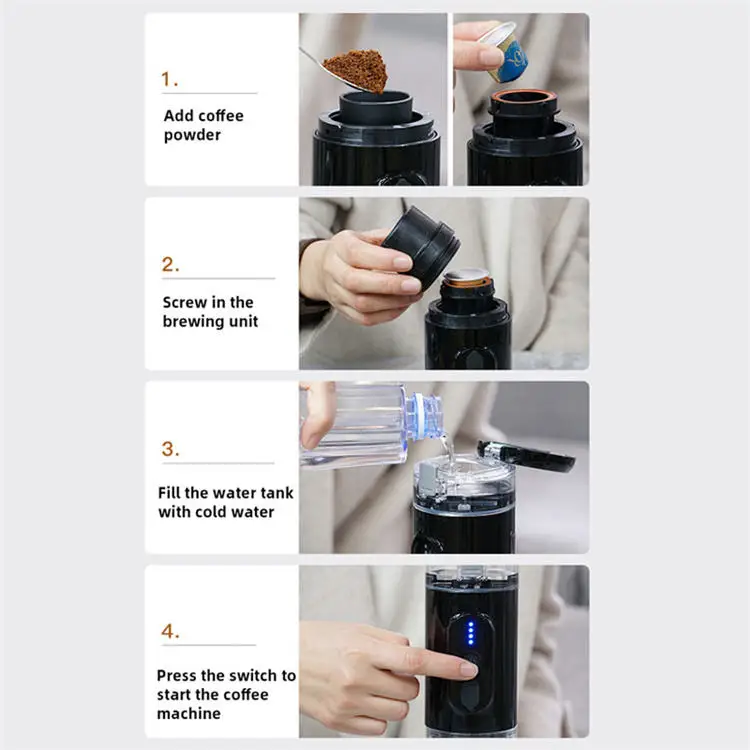 1.

Add coffee powder

2.

Screw in the brewing unit

3.

Fill the water tank with cold water

4.

Press the switch to start the coffee machine