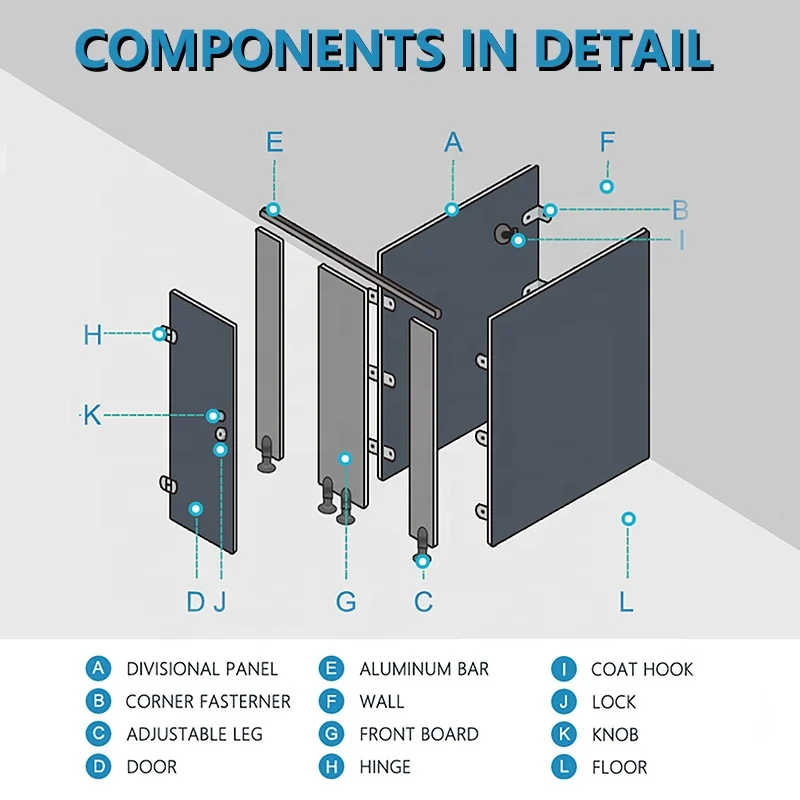 COMPONENTS IN DETAIL

E
A
F
B
I
H
K
D J
G
C
L

A DIVISIONAL PANEL
B CORNER FASTERNER
C ADJUSTABLE LEG
D DOOR

E ALUMINUM BAR
F WALL
G FRONT BOARD
H HINGE

I COAT HOOK
J LOCK
K KNOB
L FLOOR