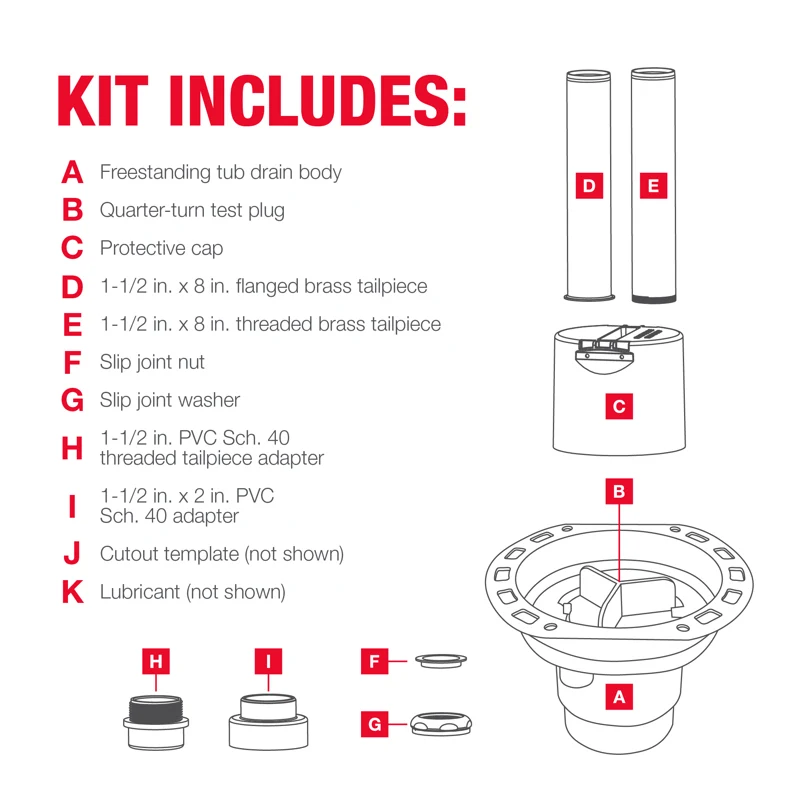 KIT INCLUDES:

A Freestanding tub drain body
B Quarter-turn test plug
C Protective cap
D 1-1/2 in. x 8 in. flanged brass tailpiece
E 1-1/2 in. x 8 in. threaded brass tailpiece
F Slip joint nut
G Slip joint washer
H 1-1/2 in. PVC Sch. 40 threaded tailpiece adapter
I 1-1/2 in. x 2 in. PVC Sch. 40 adapter
J Cutout template (not shown)
K Lubricant (not shown)

D
E
C
B
A
H
I
F
G