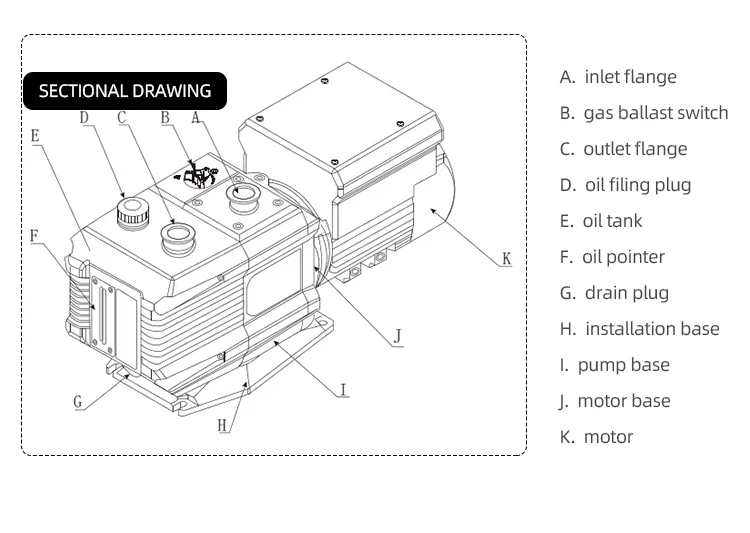 SECTIONAL DRAWING

D C B A
E
F
K
J
I
G
H

A. inlet flange
B. gas ballast switch
C. outlet flange
D. oil filing plug
E. oil tank
F. oil pointer
G. drain plug
H. installation base
I. pump base
J. motor base
K. motor