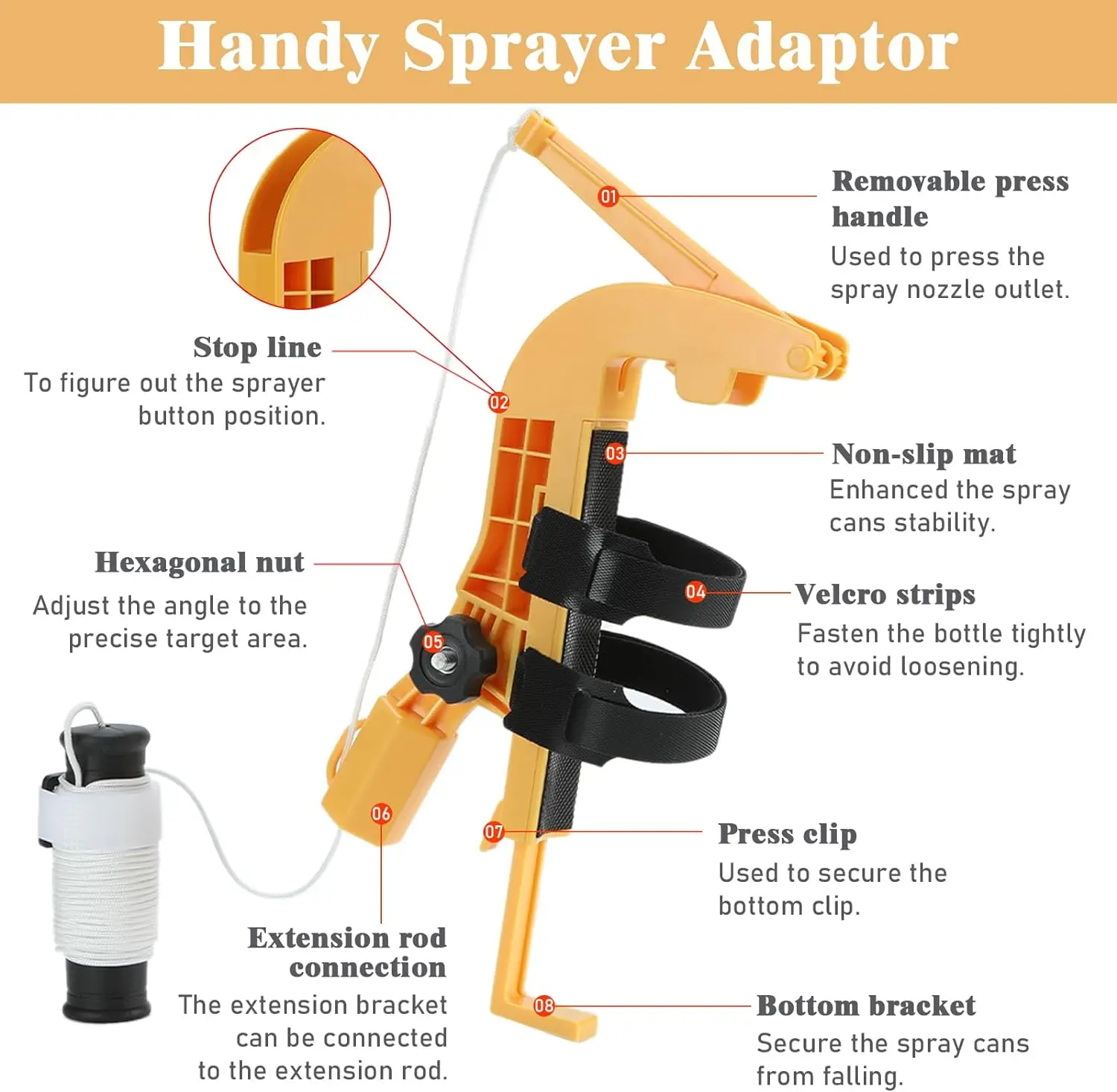 Handy Sprayer Adaptor

01

Removable press handle
Used to press the spray nozzle outlet.

Stop line
To figure out the sprayer button position.

02

03

Non-slip mat
Enhanced the spray cans stability.

Hexagonal nut
Adjust the angle to the precise target area.

04

Velcro strips
Fasten the bottle tightly to avoid loosening.

05

06

07

Press clip
Used to secure the bottom clip.

Extension rod connection
The extension bracket can be connected to the extension rod.

08

Bottom bracket
Secure the spray cans from falling.