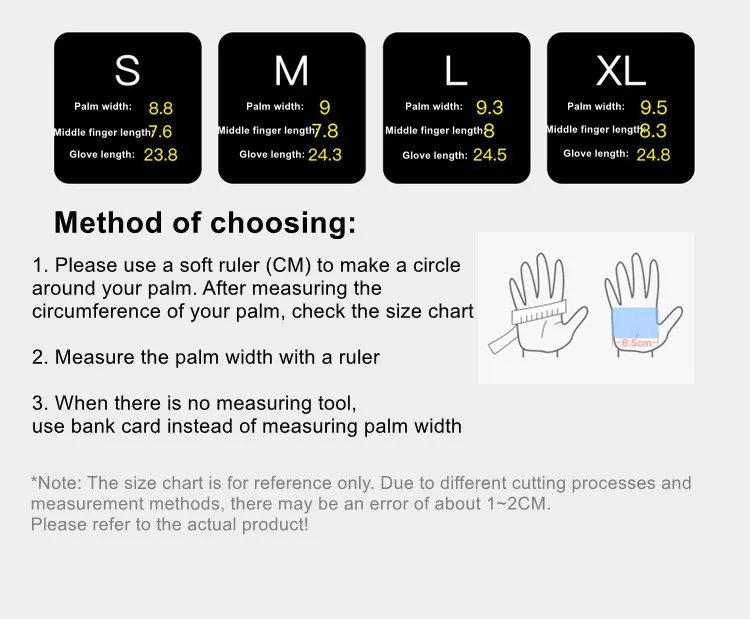 S
Palm width: 8.8
Middle finger length: 7.6
Glove length: 23.8

M
Palm width: 9
Middle finger length: 7.8
Glove length: 24.3

L
Palm width: 9.3
Middle finger length: 8
Glove length: 24.5

XL
Palm width: 9.5
Middle finger length: 8.3
Glove length: 24.8

Method of choosing:

1. Please use a soft ruler (CM) to make a circle around your palm. After measuring the circumference of your palm, check the size chart

2. Measure the palm width with a ruler

3. When there is no measuring tool, use bank card instead of measuring palm width

8.5cm

*Note: The size chart is for reference only. Due to different cutting processes and measurement methods, there may be an error of about 1~2CM.
Please refer to the actual product!