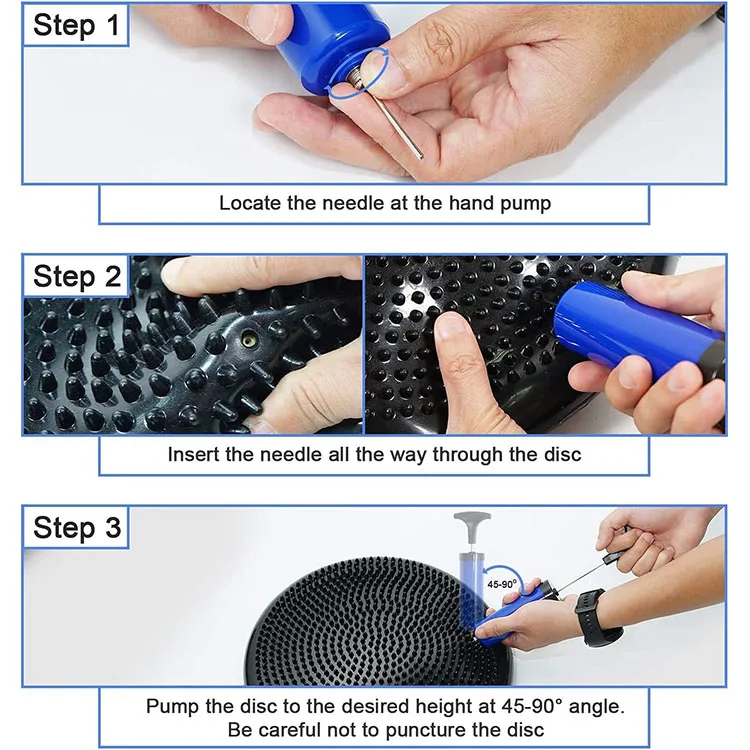 Step 1

Locate the needle at the hand pump

Step 2

Insert the needle all the way through the disc

Step 3

45-90°

Pump the disc to the desired height at 45-90° angle. Be careful not to puncture the disc