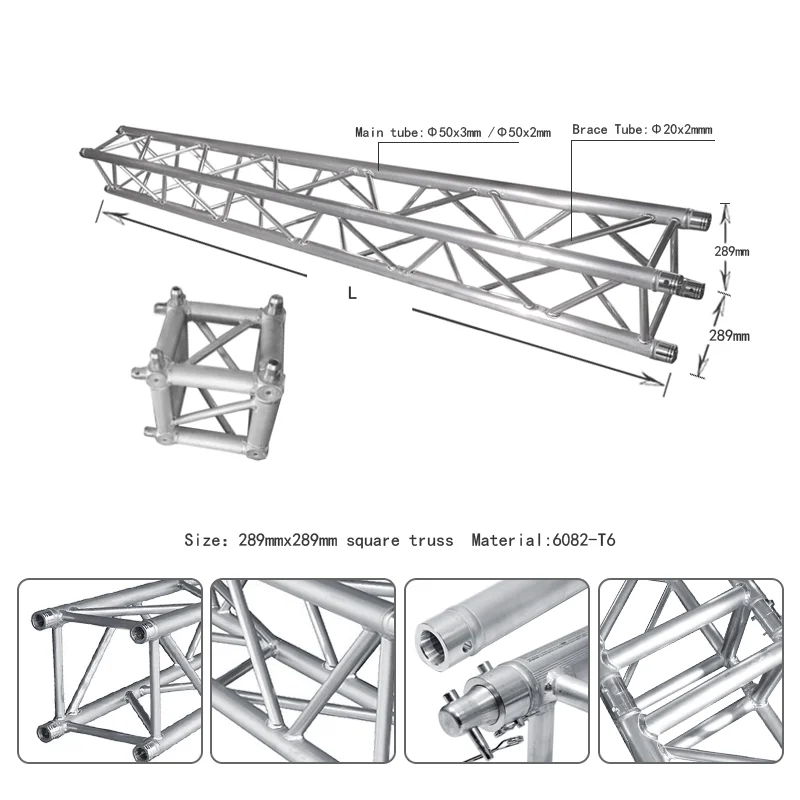 Main tube: Φ50x3mm / Φ50x2mm

Brace Tube: Φ20x2mmm

289mm

289mm

L

Size: 289mmx289mm square truss Material:6082-T6