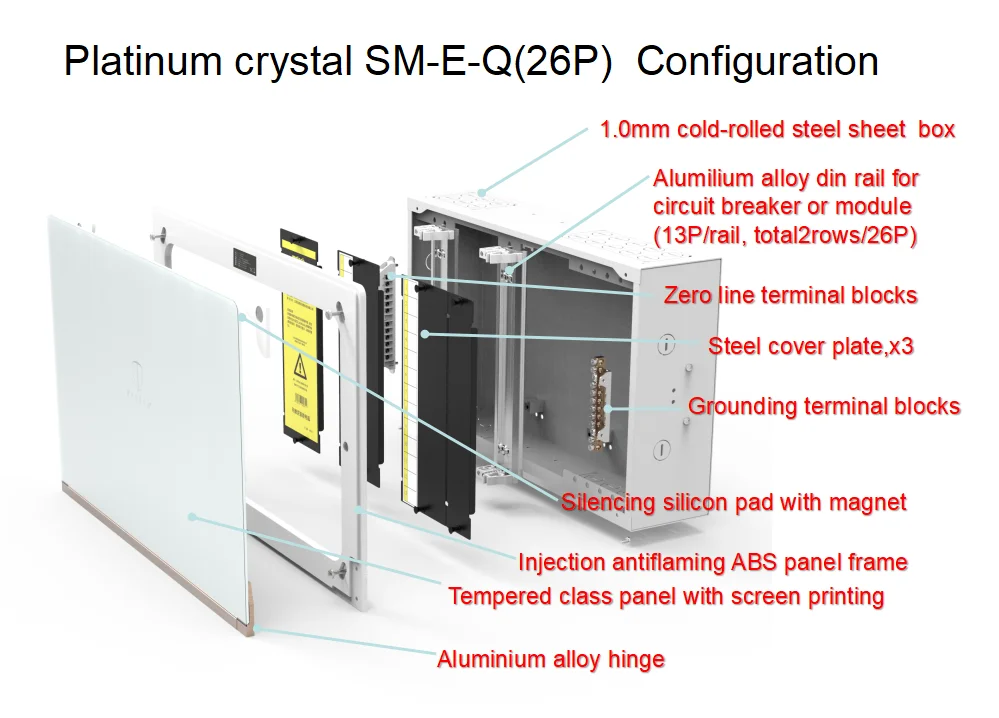 Platinum crystal SM-E-Q(26P) Configuration

1.0mm cold-rolled steel sheet box

Alumilium alloy din rail for circuit breaker or module (13P/rail, total2rows/26P)

Zero line terminal blocks

Steel cover plate,x3

Grounding terminal blocks

Silencing silicon pad with magnet

Injection antiflaming ABS panel frame

Tempered class panel with screen printing

Aluminium alloy hinge