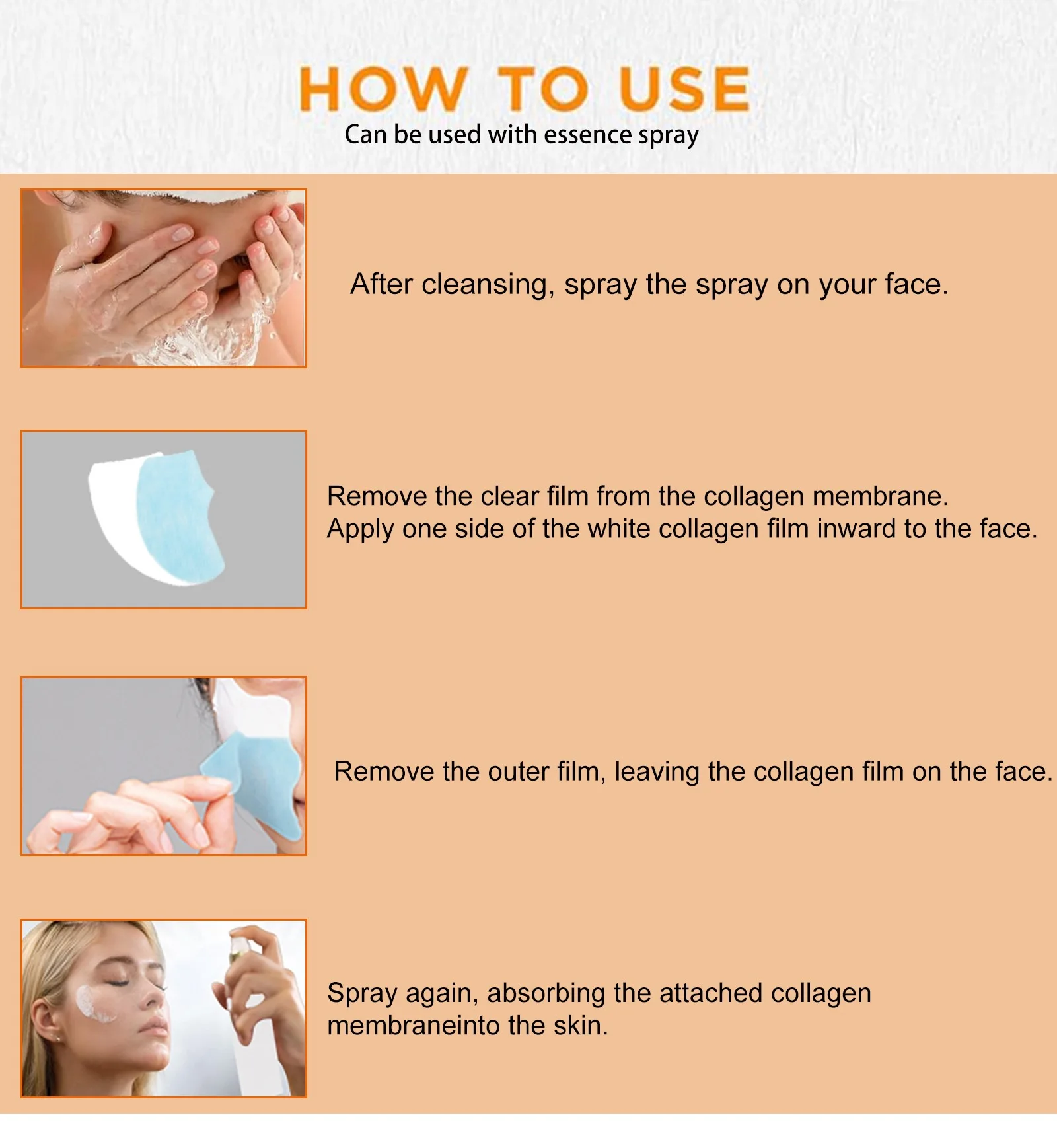 HOW TO USE
Can be used with essence spray

After cleansing, spray the spray on your face.

Remove the clear film from the collagen membrane.
Apply one side of the white collagen film inward to the face.

Remove the outer film, leaving the collagen film on the face.

Spray again, absorbing the attached collagen membraneinto the skin.