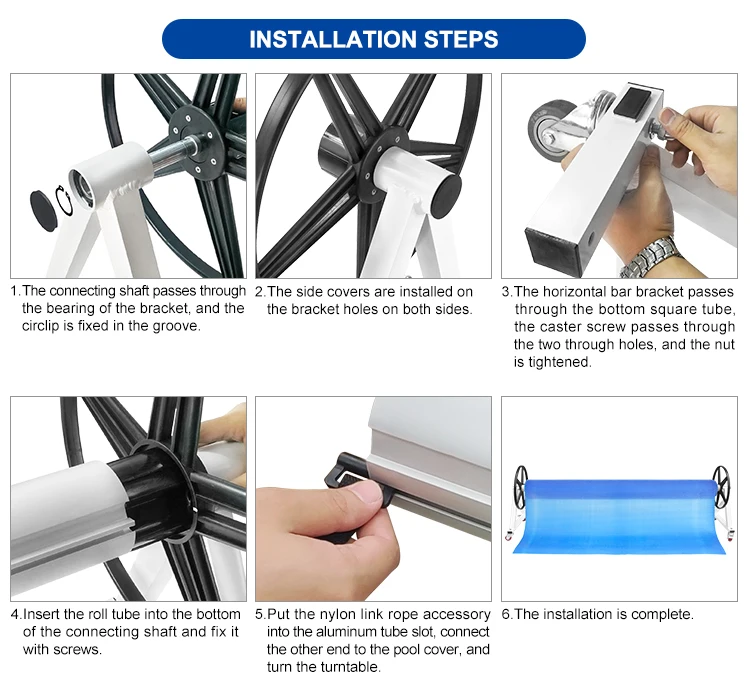 INSTALLATION STEPS

1.The connecting shaft passes through the bearing of the bracket, and the circlip is fixed in the groove.

2.The side covers are installed on the bracket holes on both sides.

3.The horizontal bar bracket passes through the bottom square tube, the caster screw passes through the two through holes, and the nut is tightened.

4.Insert the roll tube into the bottom of the connecting shaft and fix it with screws.

5.Put the nylon link rope accessory into the aluminum tube slot, connect the other end to the pool cover, and turn the turntable.

6.The installation is complete.