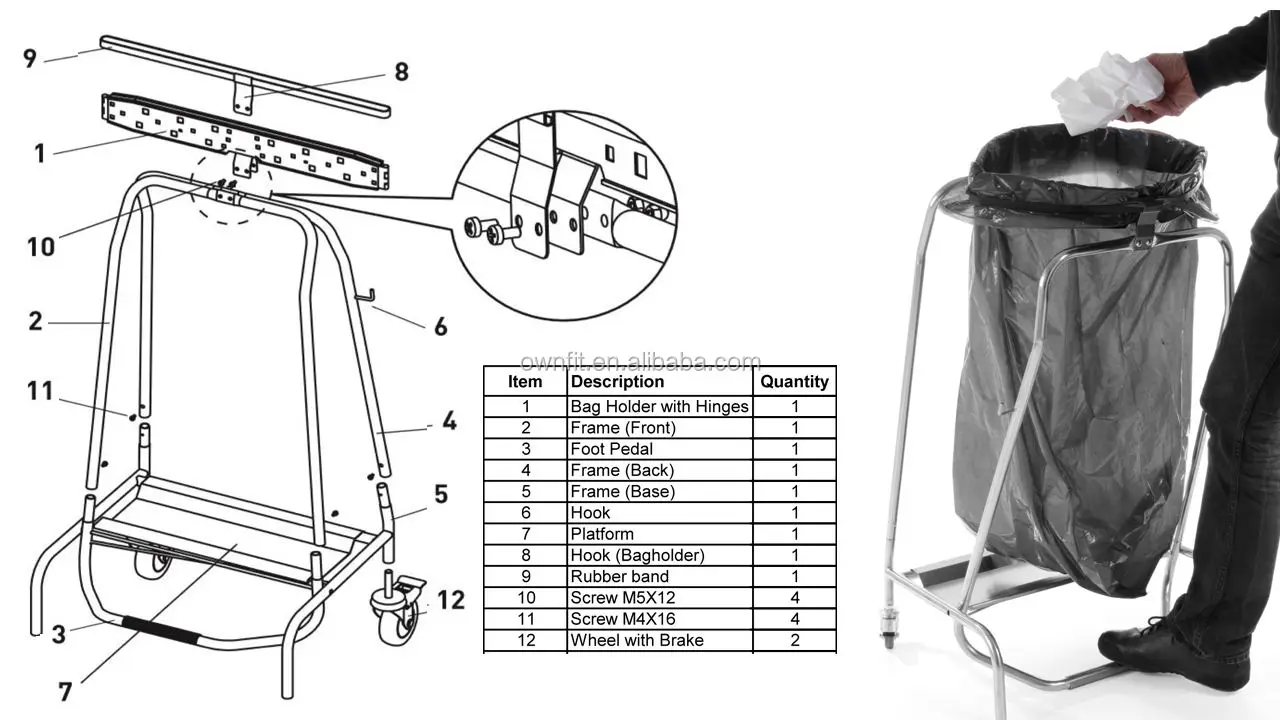 9
8
1
10
2
6
11
4
5
12
3
7

ownfit.en.alibaba.com

| Item | Description | Quantity |
|---|---|---|
| 1 | Bag Holder with Hinges | 1 |
| 2 | Frame (Front) | 1 |
| 3 | Foot Pedal | 1 |
| 4 | Frame (Back) | 1 |
| 5 | Frame (Base) | 1 |
| 6 | Hook | 1 |
| 7 | Platform | 1 |
| 8 | Hook (Bagholder) | 1 |
| 9 | Rubber band | 1 |
| 10 | Screw M5X12 | 4 |
| 11 | Screw M4X16 | 4 |
| 12 | Wheel with Brake | 2 |