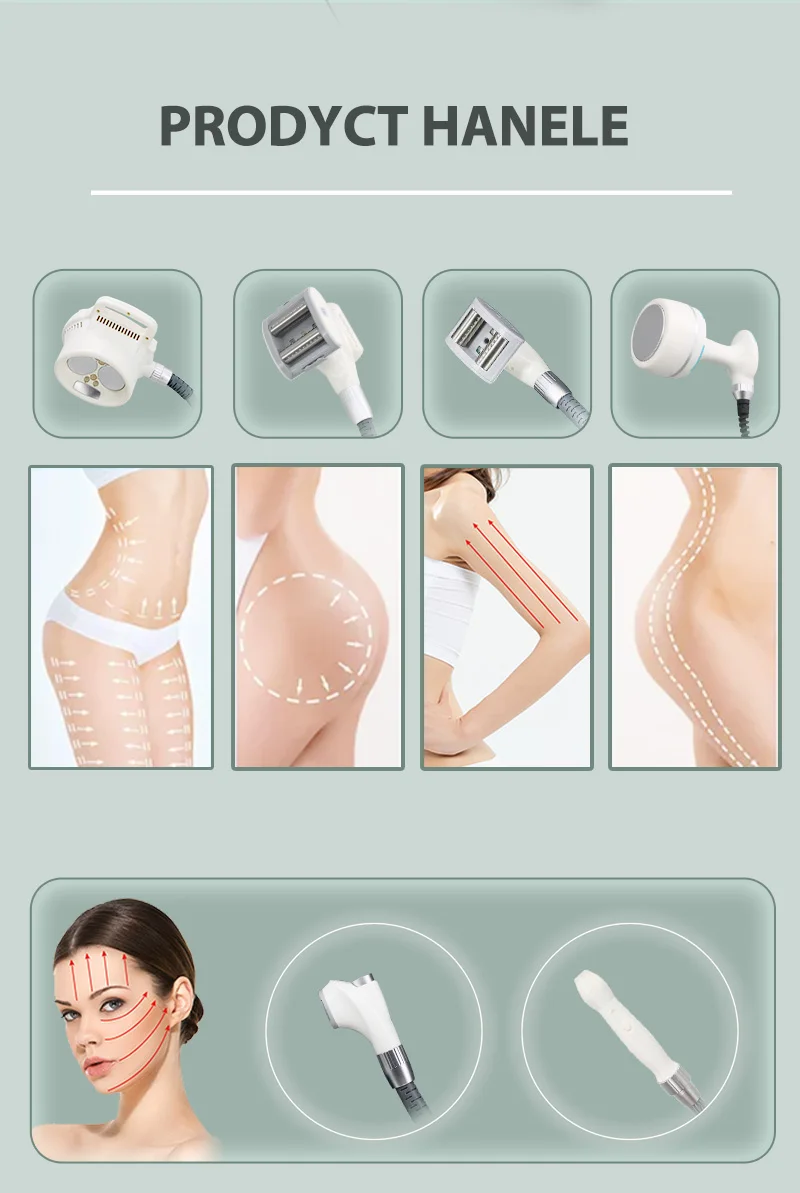 PRODYCT HANELE