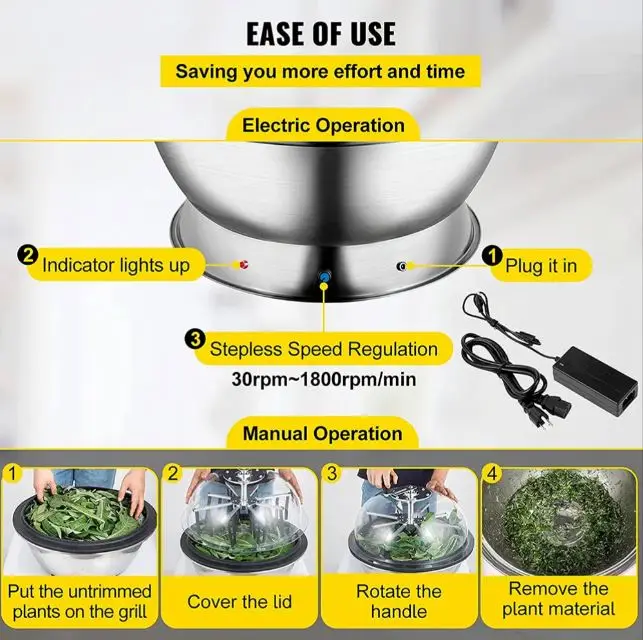 EASE OF USE

Saving you more effort and time

Electric Operation

2 Indicator lights up

1 Plug it in

3 Stepless Speed Regulation

30rpm~1800rpm/min

Manual Operation

1 Put the untrimmed plants on the grill

2 Cover the lid

3 Rotate the handle

4 Remove the plant material