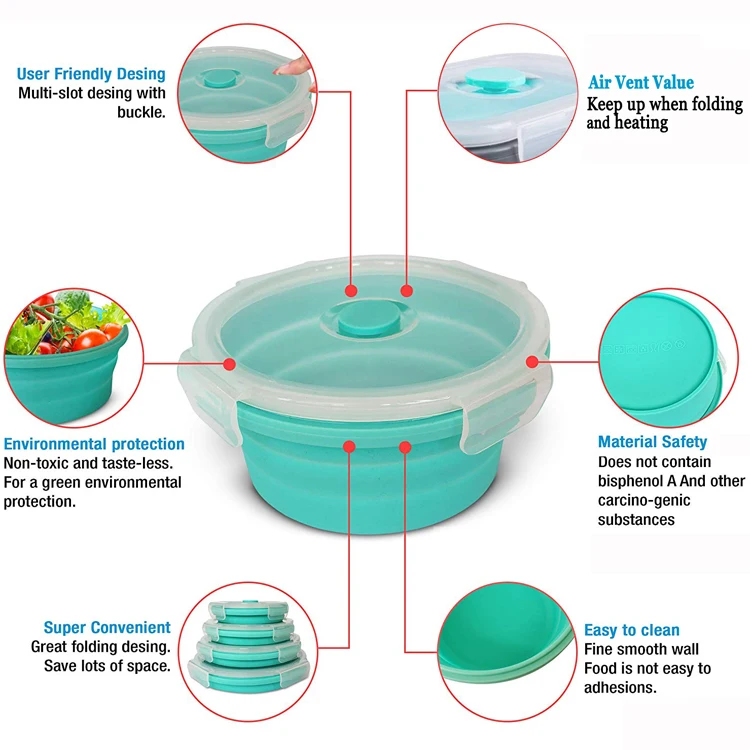 User Friendly Desing
Multi-slot desing with buckle.

Air Vent Value
Keep up when folding and heating

Environmental protection
Non-toxic and taste-less. For a green environmental protection.

Material Safety
Does not contain bisphenol A And other carcino-genic substances

Super Convenient
Great folding desing. Save lots of space.

Easy to clean
Fine smooth wall
Food is not easy to adhesions.