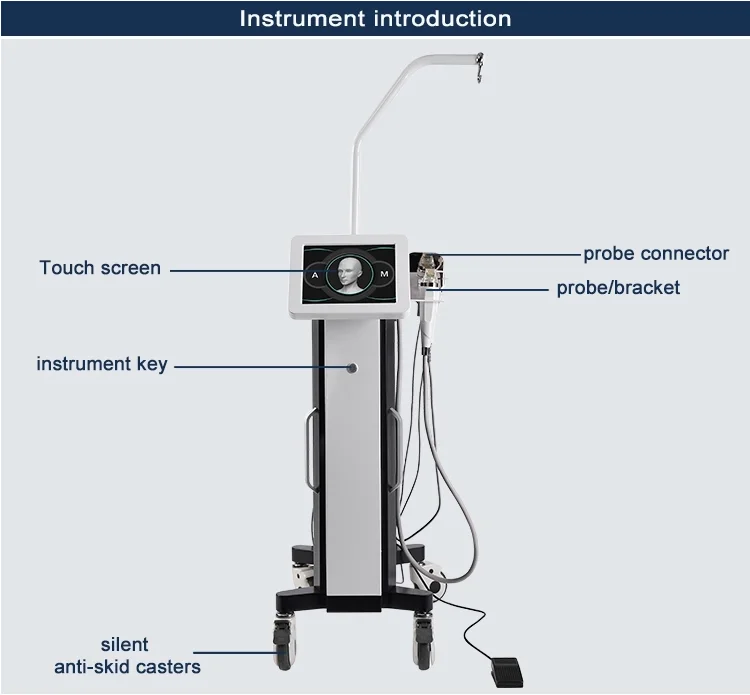 Instrument introduction

Touch screen

A

M

probe connector

probe/bracket

instrument key

silent
anti-skid casters