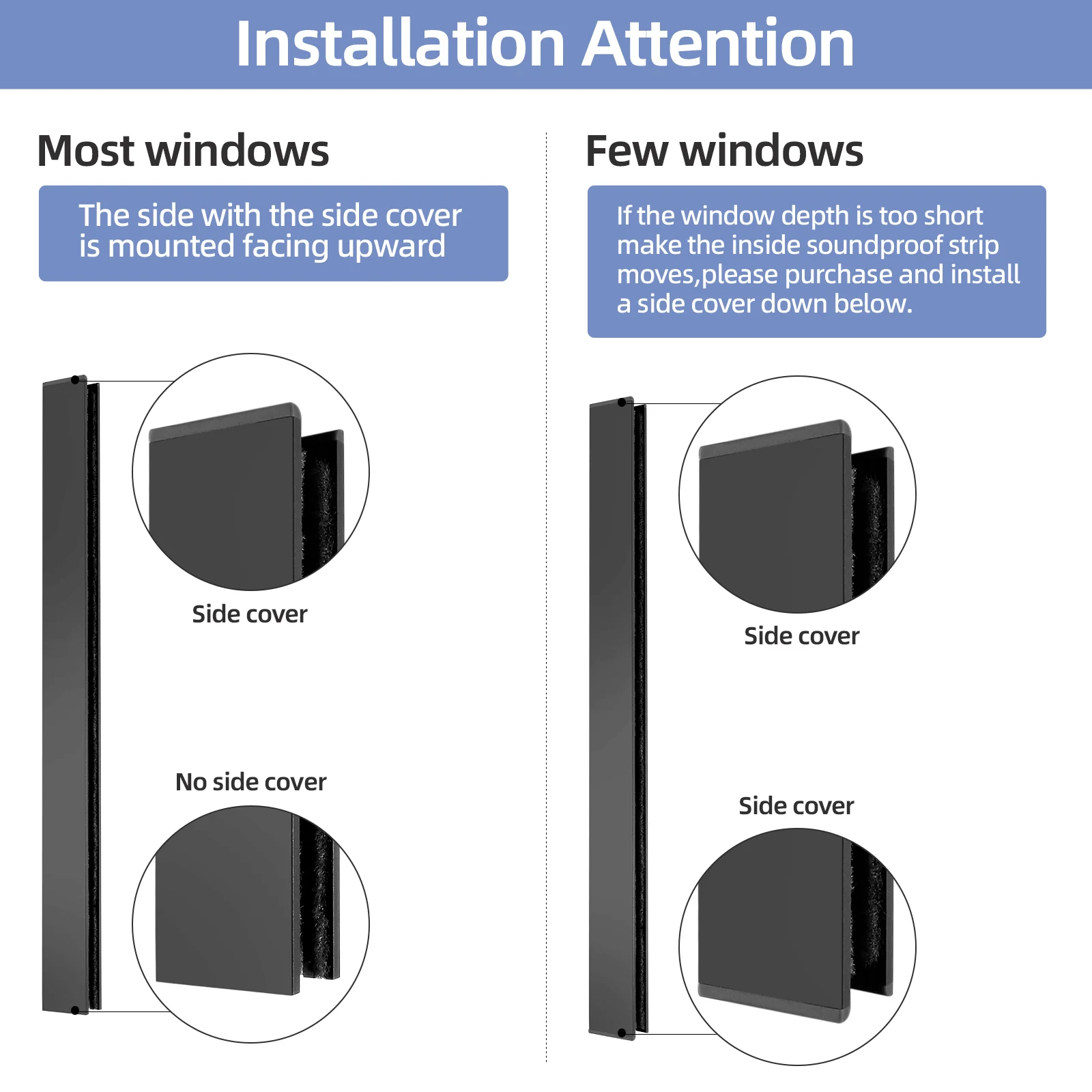 Installation Attention

Most windows

The side with the side cover is mounted facing upward

Side cover

No side cover

Few windows

If the window depth is too short make the inside soundproof strip moves,please purchase and install a side cover down below.

Side cover

Side cover