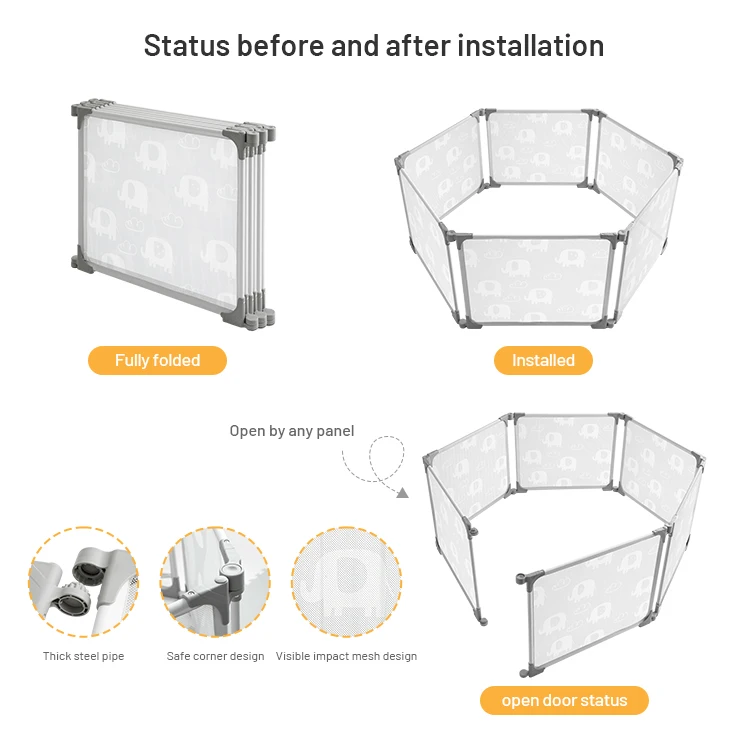 Status before and after installation

Fully folded

Installed

Open by any panel

Thick steel pipe

Safe corner design

Visible impact mesh design

open door status