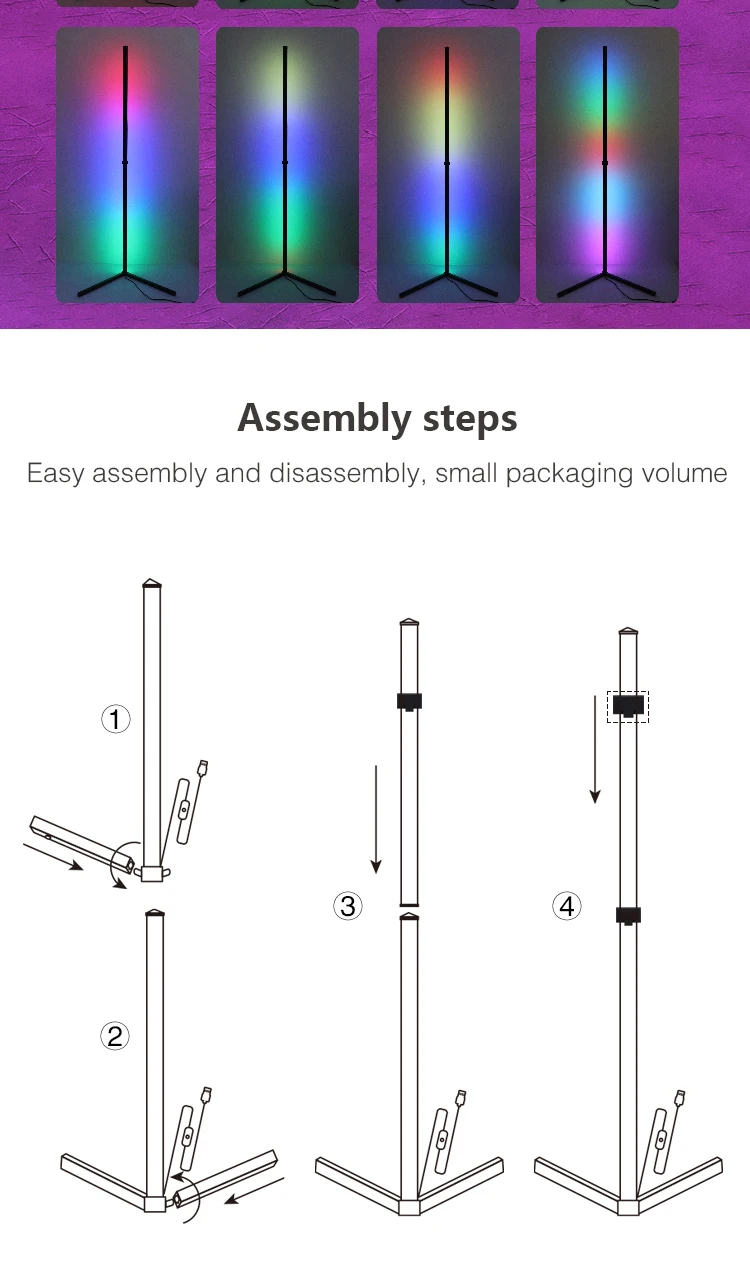 Assembly steps

Easy assembly and disassembly, small packaging volume

①

②

③

④