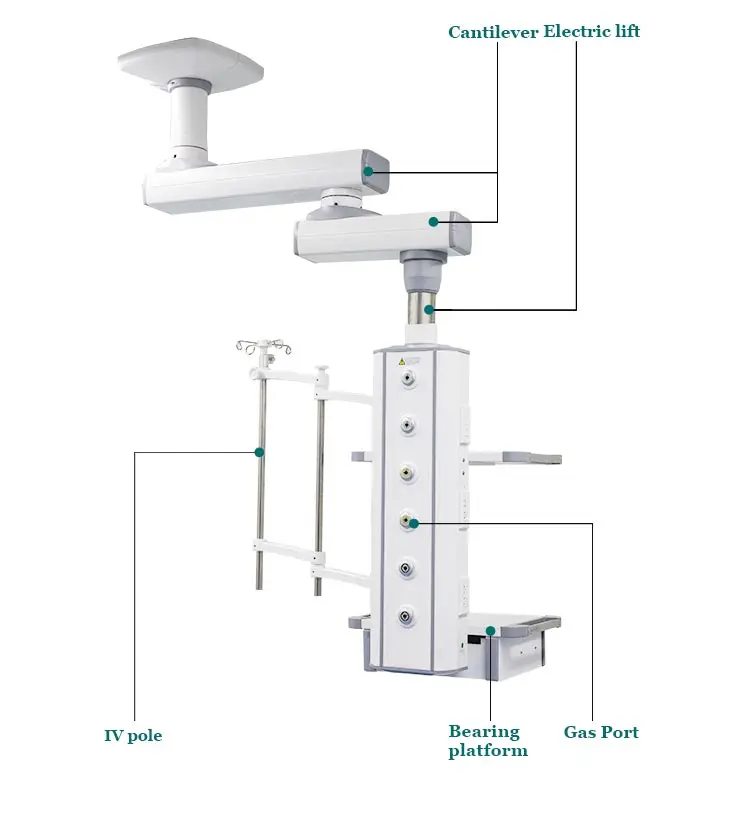 Cantilever Electric lift

IV pole

Bearing platform

Gas Port