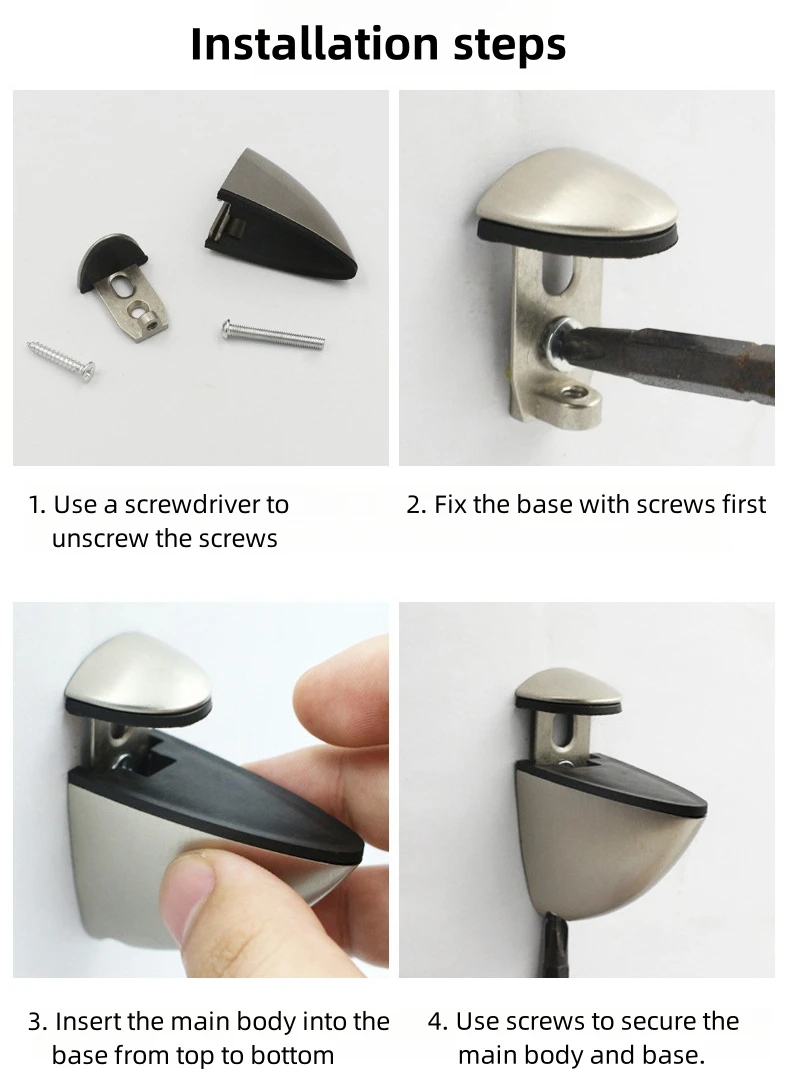 Installation steps

1. Use a screwdriver to unscrew the screws

2. Fix the base with screws first

3. Insert the main body into the base from top to bottom

4. Use screws to secure the main body and base.