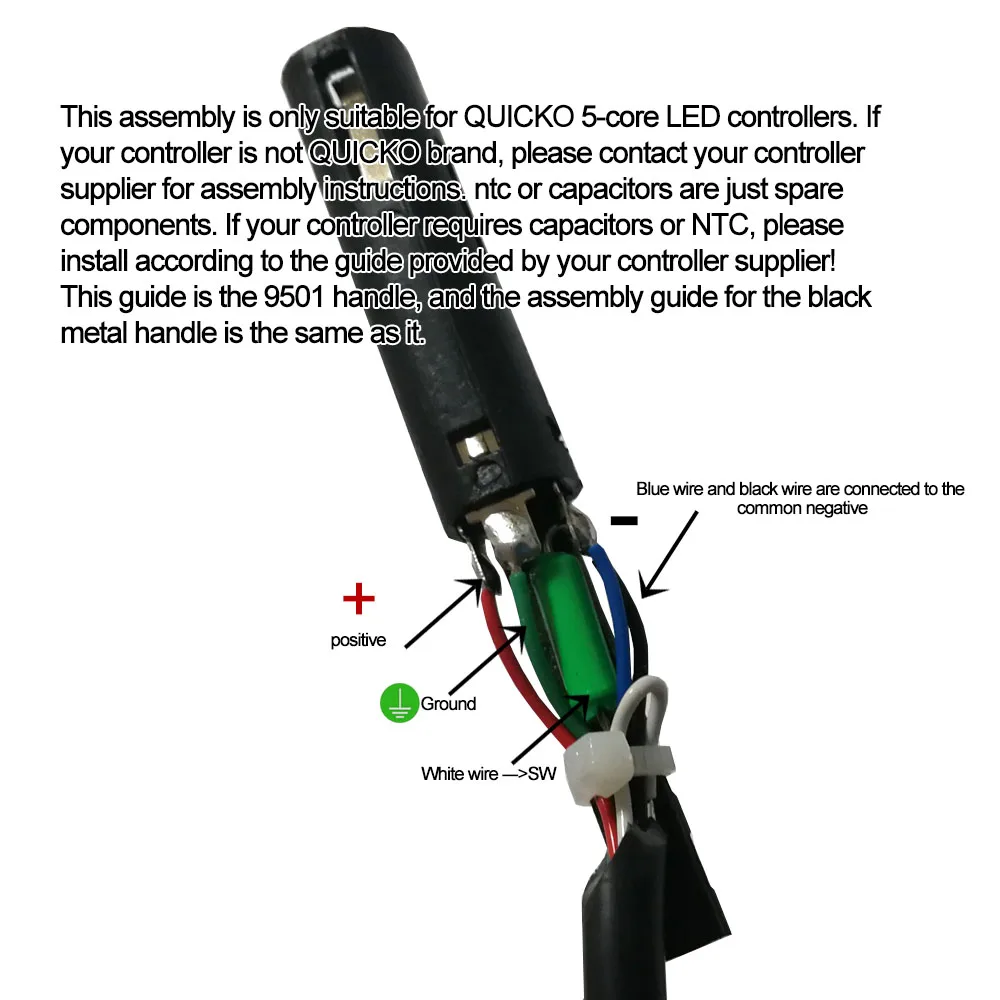 This assembly is only suitable for QUICKO 5-core LED controllers. If your controller is not QUICKO brand, please contact your controller supplier for assembly instructions. ntc or capacitors are just spare components. If your controller requires capacitors or NTC, please install according to the guide provided by your controller supplier! This guide is the 9501 handle, and the assembly guide for the black metal handle is the same as it.

Blue wire and black wire are connected to the common negative

-

+

positive

Ground

White wire —>SW