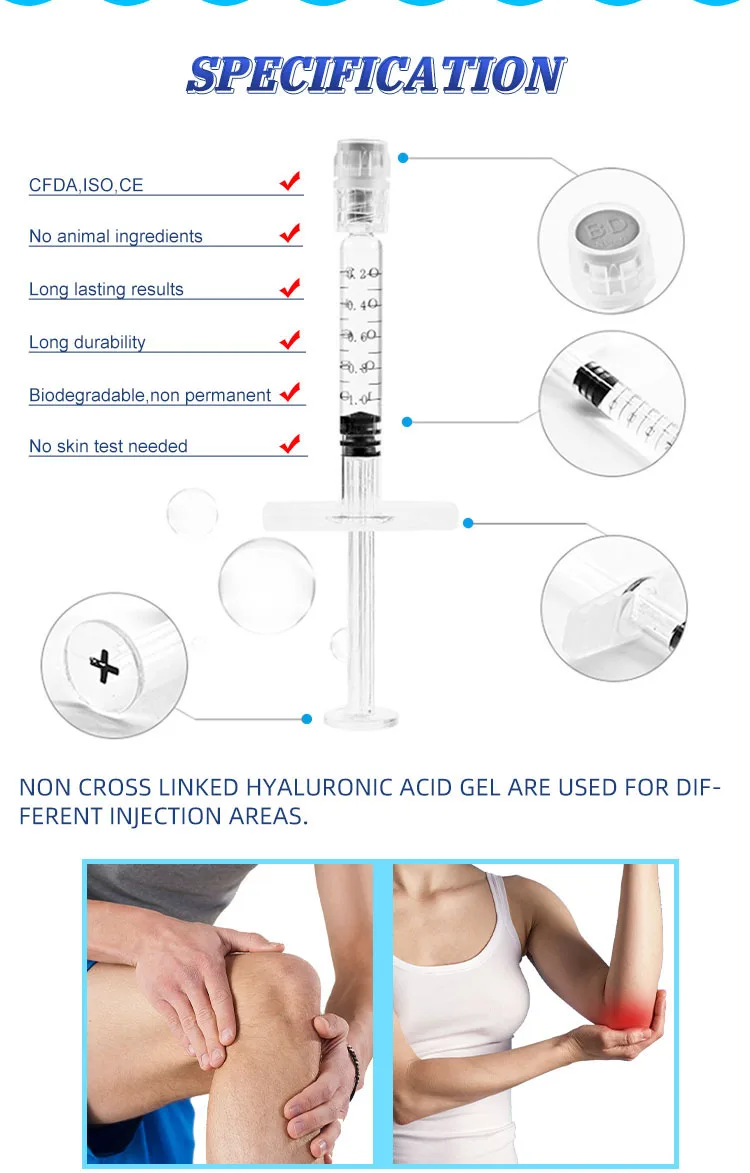 SPECIFICATION

CFDA,ISO,CE

No animal ingredients

Long lasting results

Long durability

Biodegradable,non permanent

No skin test needed

0.2
0.4
0.6
0.8
1.0

BD

NON CROSS LINKED HYALURONIC ACID GEL ARE USED FOR DIFFERENT INJECTION AREAS.