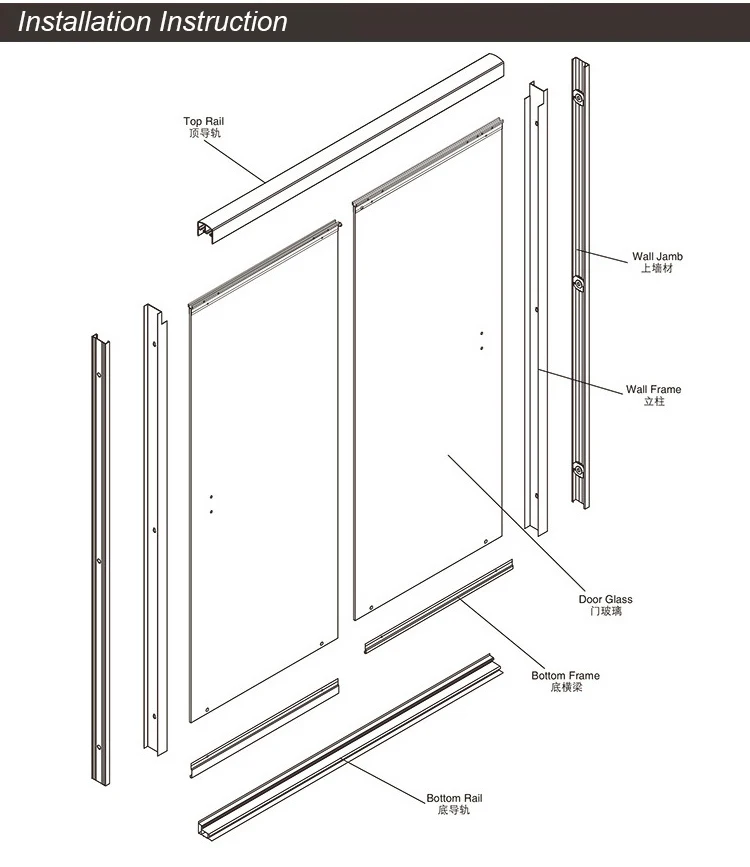 Installation Instruction

Top Rail
顶导轨

Wall Jamb
上墙材

Wall Frame
立柱

Door Glass
门玻璃

Bottom Frame
底横梁

Bottom Rail
底导轨