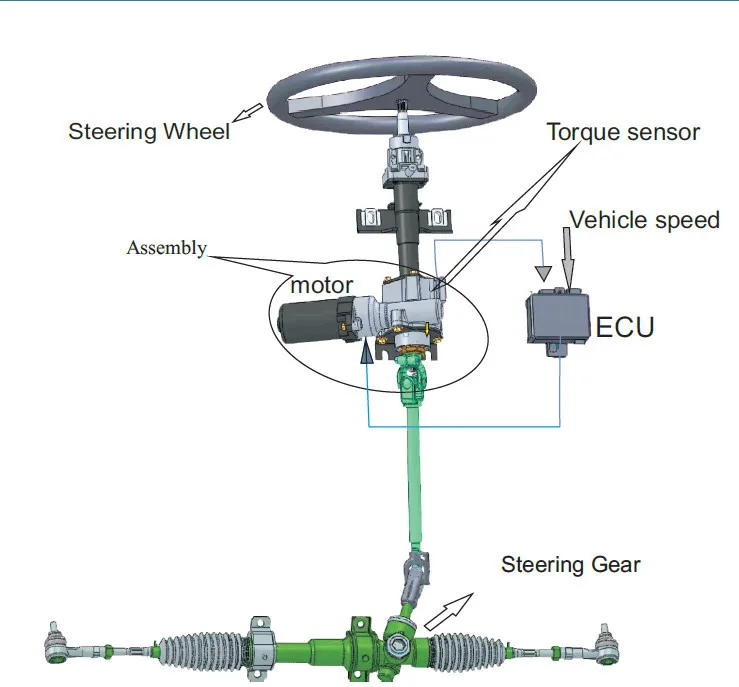 Steering Wheel

Torque sensor

Vehicle speed

Assembly

motor

ECU

Steering Gear