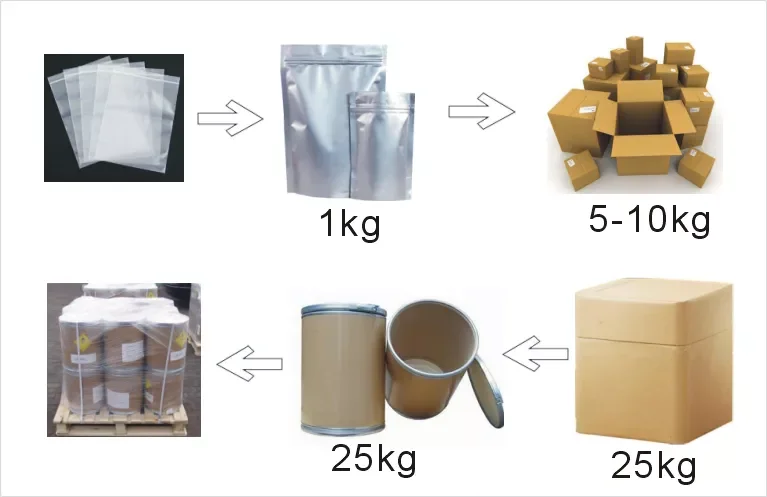 1kg

5-10kg

25kg

25kg