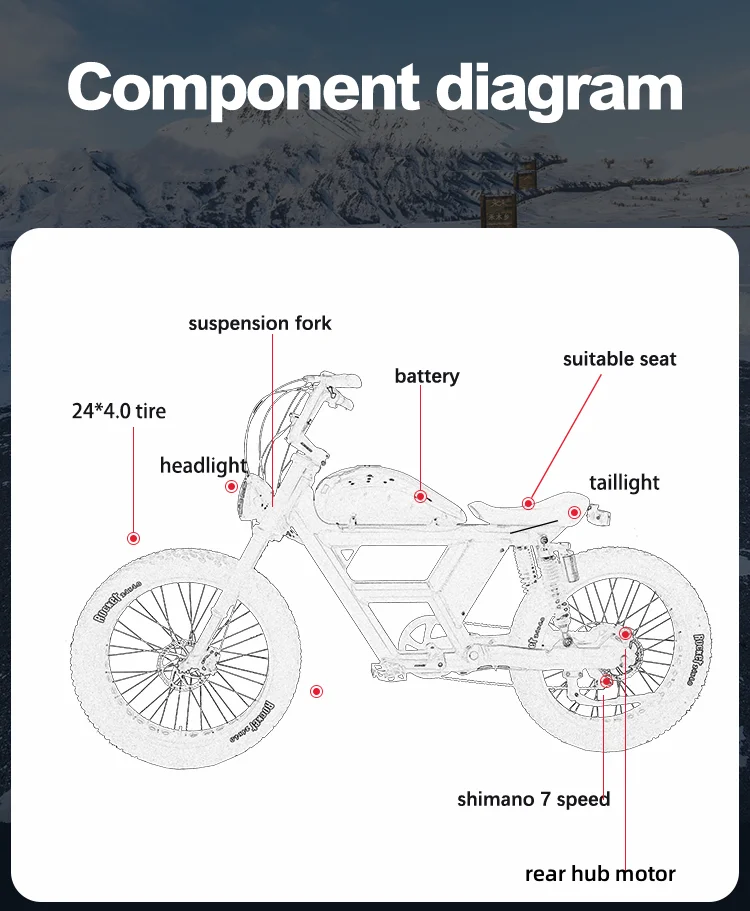 Component diagram

suspension fork

battery

suitable seat

24*4.0 tire

headlight

taillight

shimano 7 speed

rear hub motor