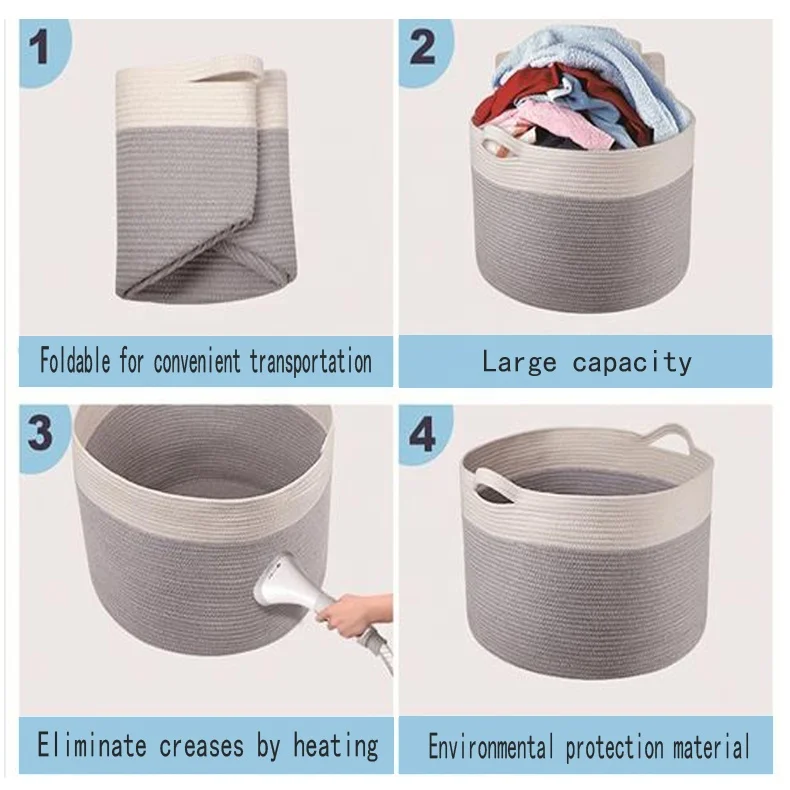 1

Foldable for convenient transportation

2

Large capacity

3

Eliminate creases by heating

4

Environmental protection material