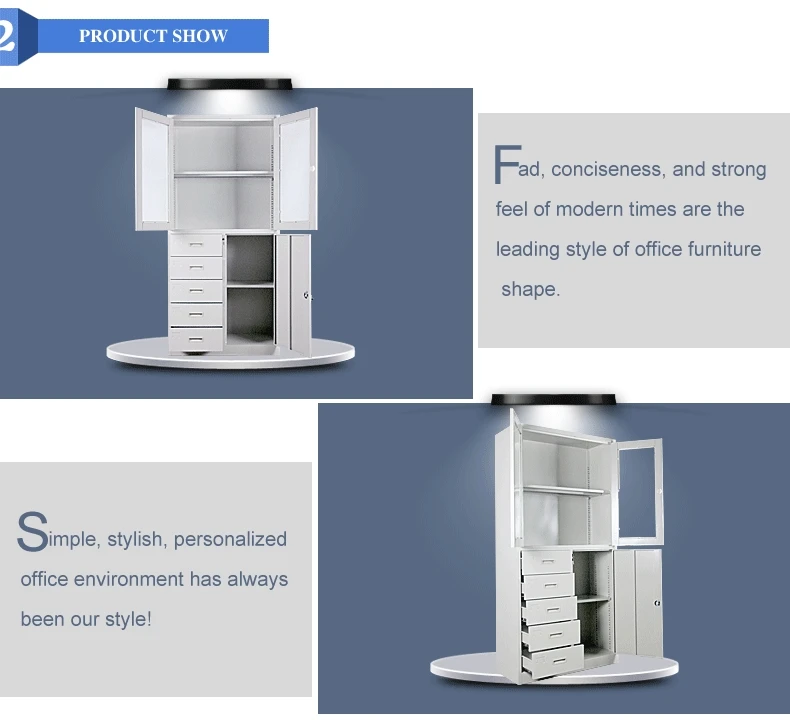 2 PRODUCT SHOW

Fad, conciseness, and strong feel of modern times are the leading style of office furniture shape.

Simple, stylish, personalized office environment has always been our style!