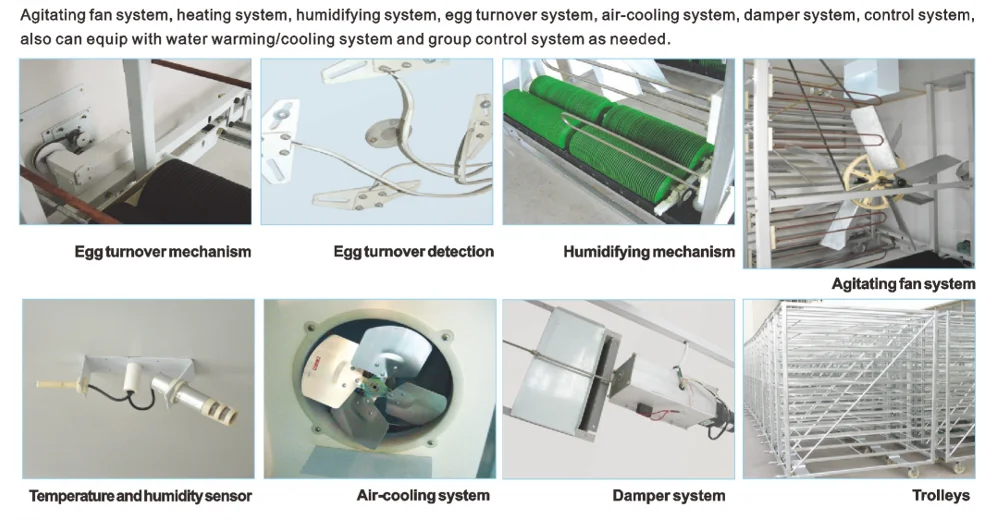 Agitating fan system, heating system, humidifying system, egg turnover system, air-cooling system, damper system, control system, also can equip with water warming/cooling system and group control system as needed.

Egg turnover mechanism

Egg turnover detection

Humidifying mechanism

Agitating fan system

Temperature and humidity sensor

Air-cooling system

Damper system

Trolleys