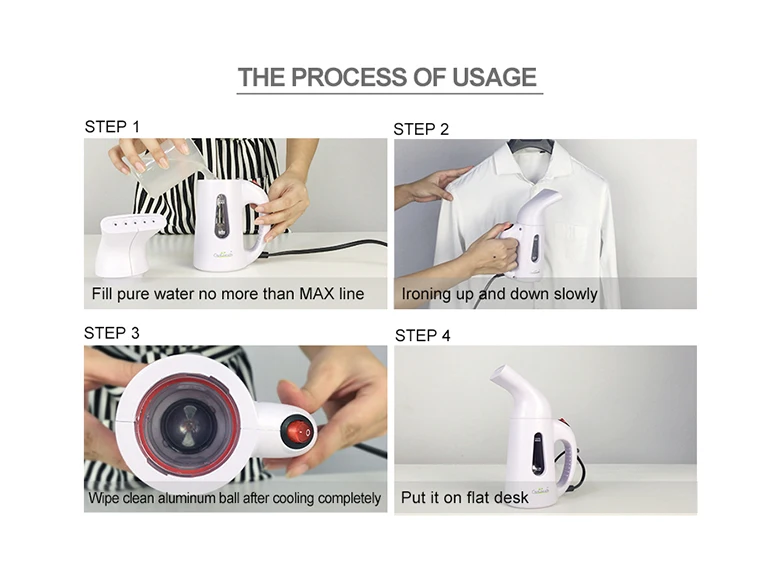 THE PROCESS OF USAGE

STEP 1

Fill pure water no more than MAX line

STEP 2

Ironing up and down slowly

STEP 3

Wipe clean aluminum ball after cooling completely

STEP 4

Put it on flat desk