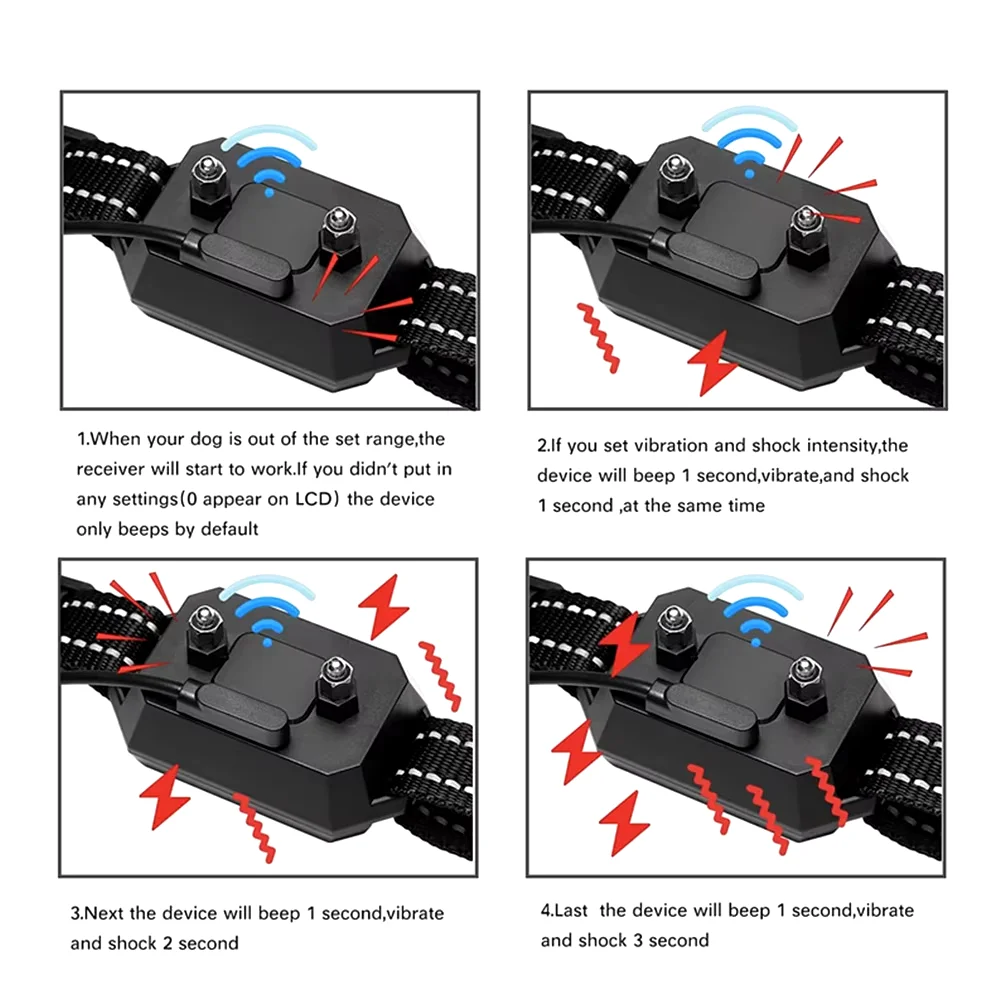 1.When your dog is out of the set range,the receiver will start to work.If you didn't put in any settings(0 appear on LCD) the device only beeps by default

2.If you set vibration and shock intensity,the device will beep 1 second,vibrate,and shock 1 second ,at the same time

3.Next the device will beep 1 second,vibrate and shock 2 second

4.Last the device will beep 1 second,vibrate and shock 3 second