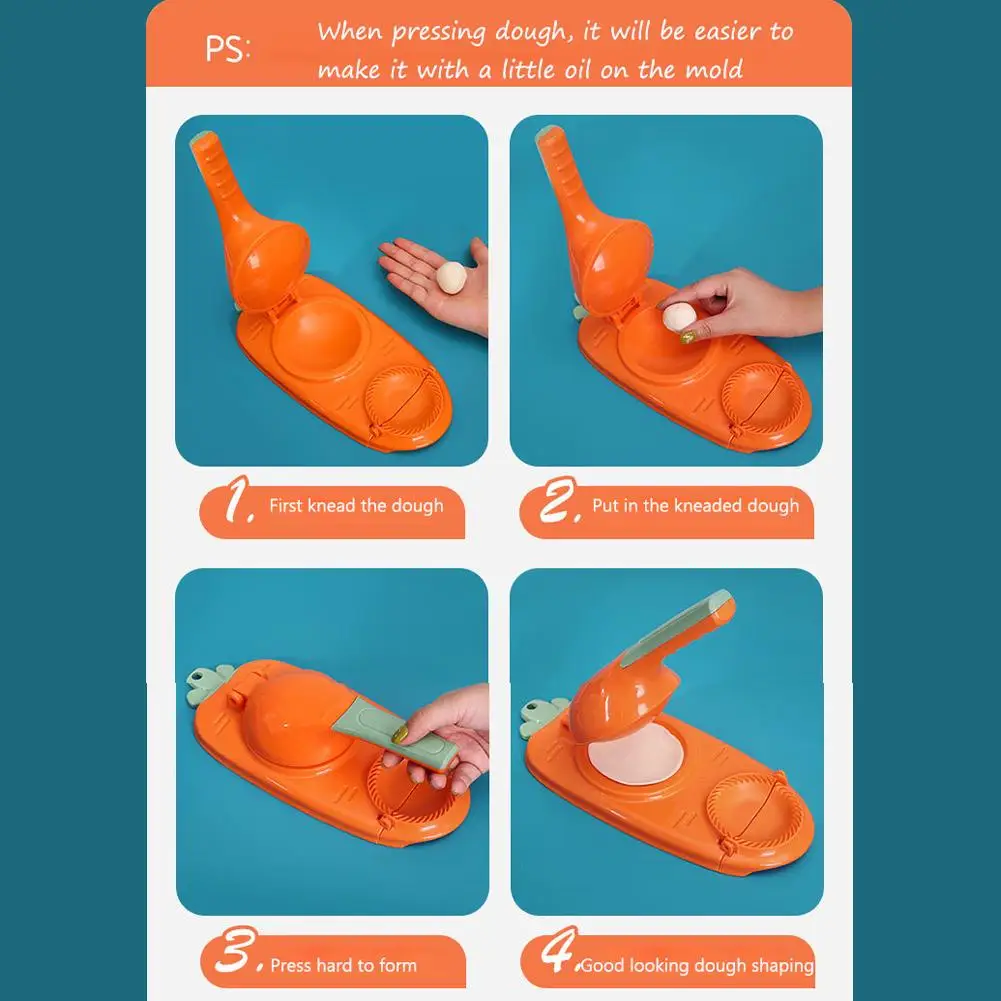 PS: When pressing dough, it will be easier to make it with a little oil on the mold

1. First knead the dough

2. Put in the kneaded dough

3. Press hard to form

4. Good looking dough shaping